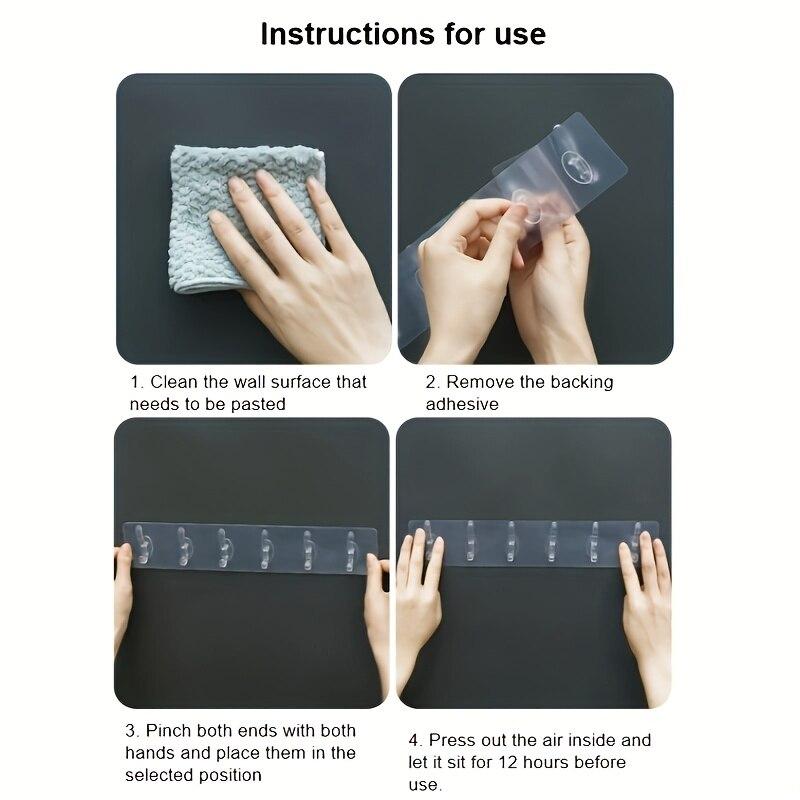 Instructions for use

1. Clean the wall surface that needs to be pasted

2. Remove the backing adhesive

3. Pinch both ends with both hands and place them in the selected position

4. Press out the air inside and let it sit for 12 hours before use.