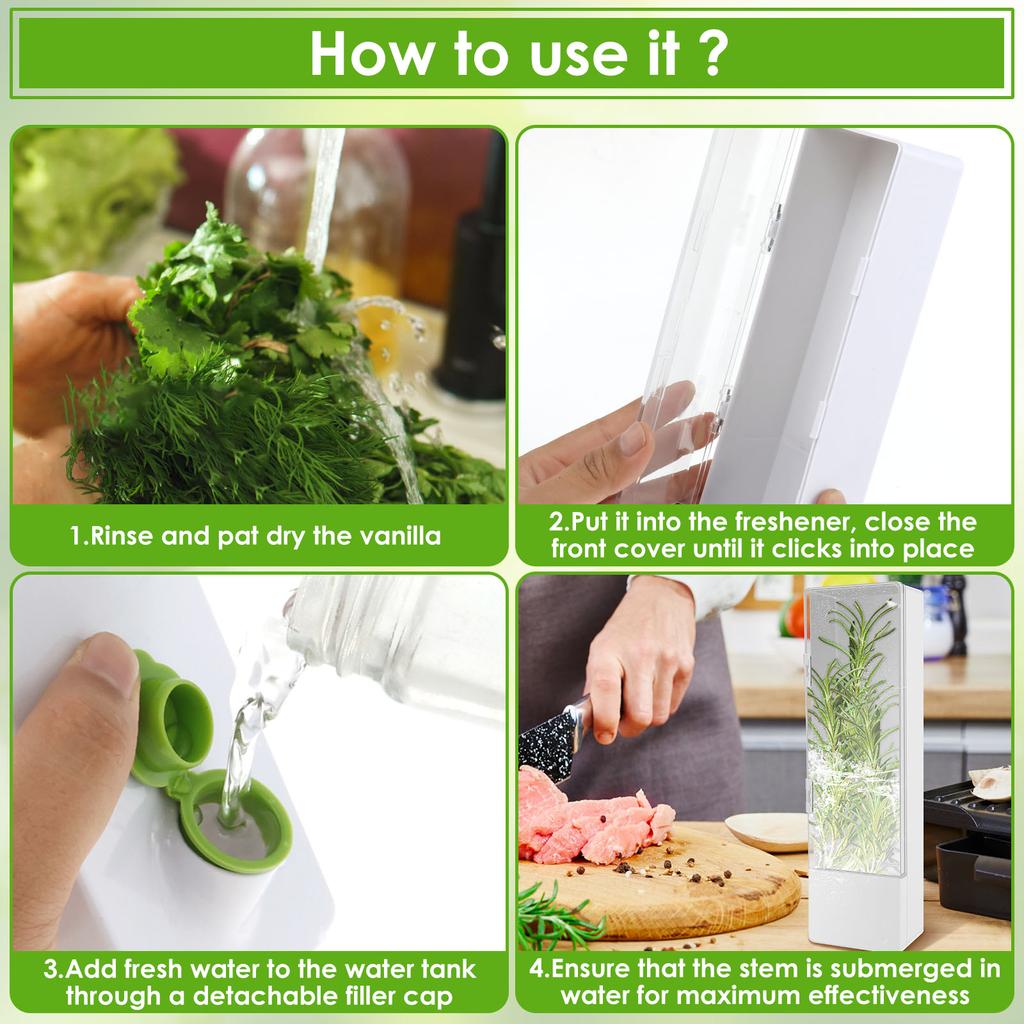 How to use it ?

1.Rinse and pat dry the vanilla

2.Put it into the freshener, close the front cover until it clicks into place

3.Add fresh water to the water tank through a detachable filler cap

4.Ensure that the stem is submerged in water for maximum effectiveness