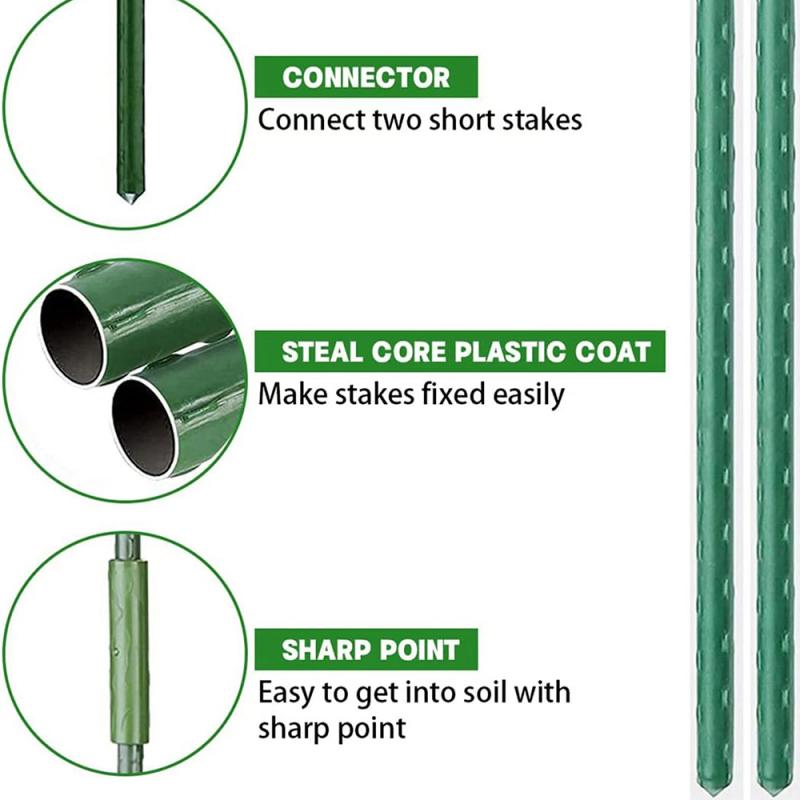 CONNECTOR
Connect two short stakes

STEAL CORE PLASTIC COAT
Make stakes fixed easily

SHARP POINT
Easy to get into soil with sharp point