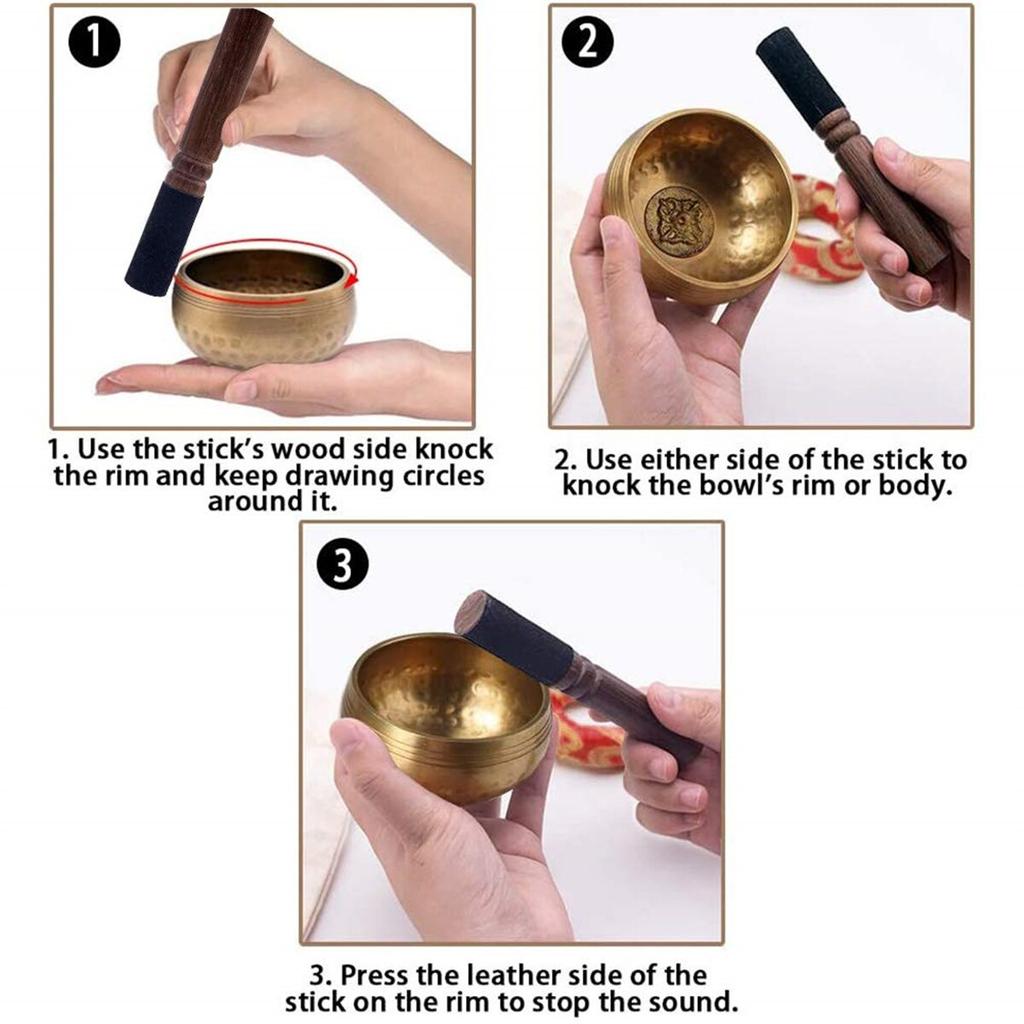 1

1. Use the stick's wood side knock the rim and keep drawing circles around it.

2

2. Use either side of the stick to knock the bowl's rim or body.

3

3. Press the leather side of the stick on the rim to stop the sound.