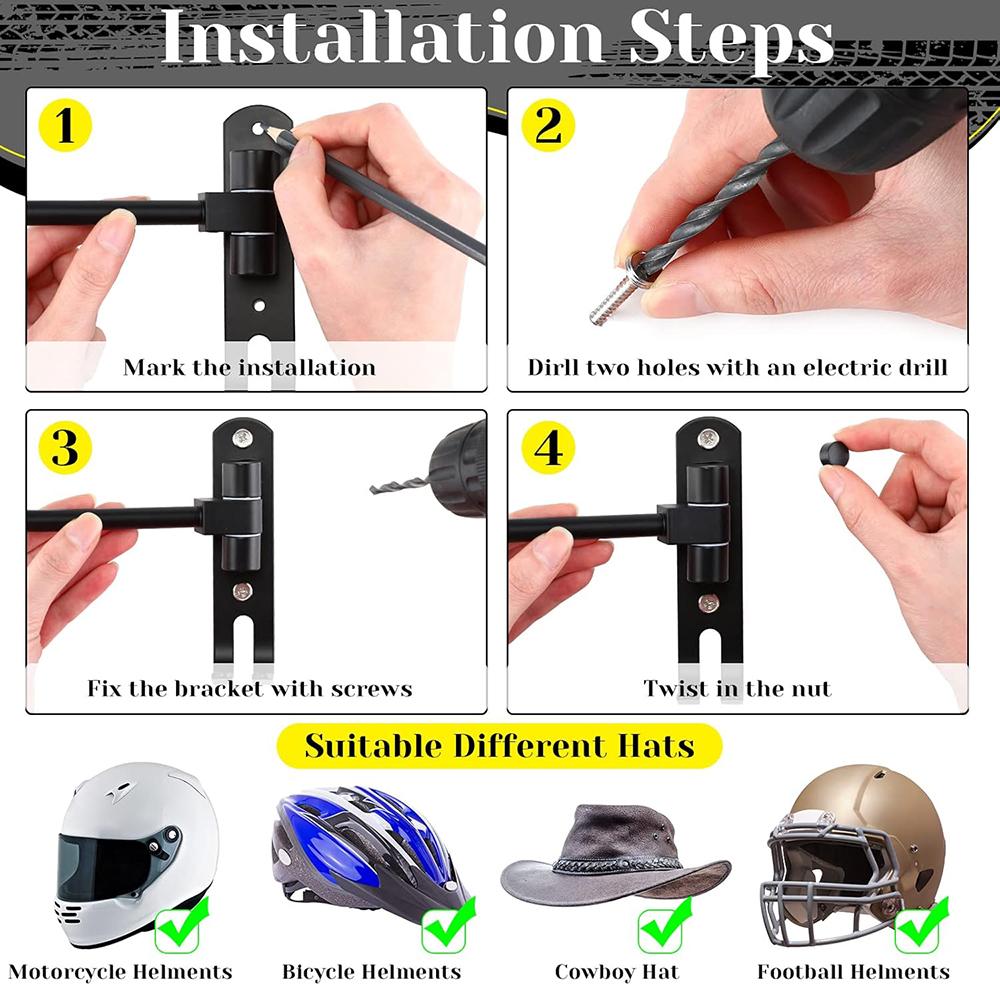 Installation Steps

1

Mark the installation

2

Dirll two holes with an electric drill

3

Fix the bracket with screws

4

Twist in the nut

Suitable Different Hats

Motorcycle Helments

Bicycle Helments

Cowboy Hat

Football Helments