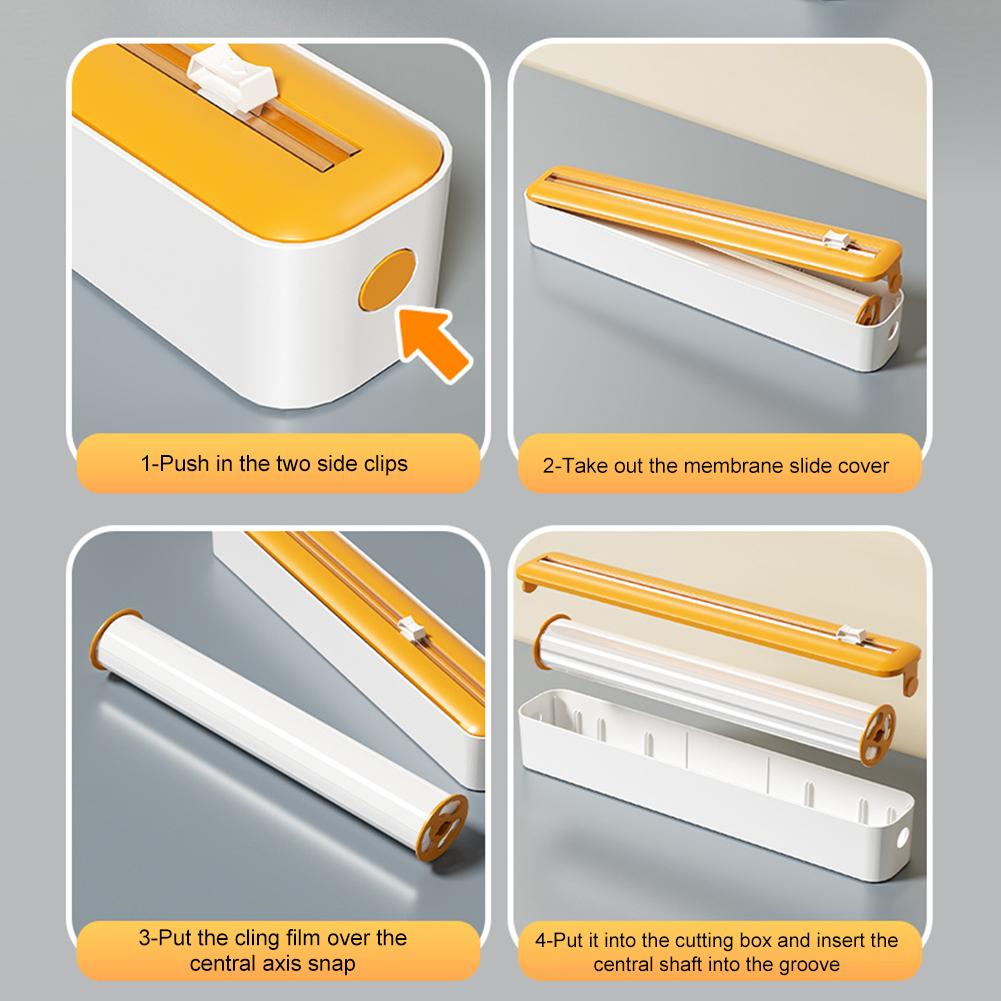 1-Push in the two side clips

2-Take out the membrane slide cover

3-Put the cling film over the central axis snap

4-Put it into the cutting box and insert the central shaft into the groove