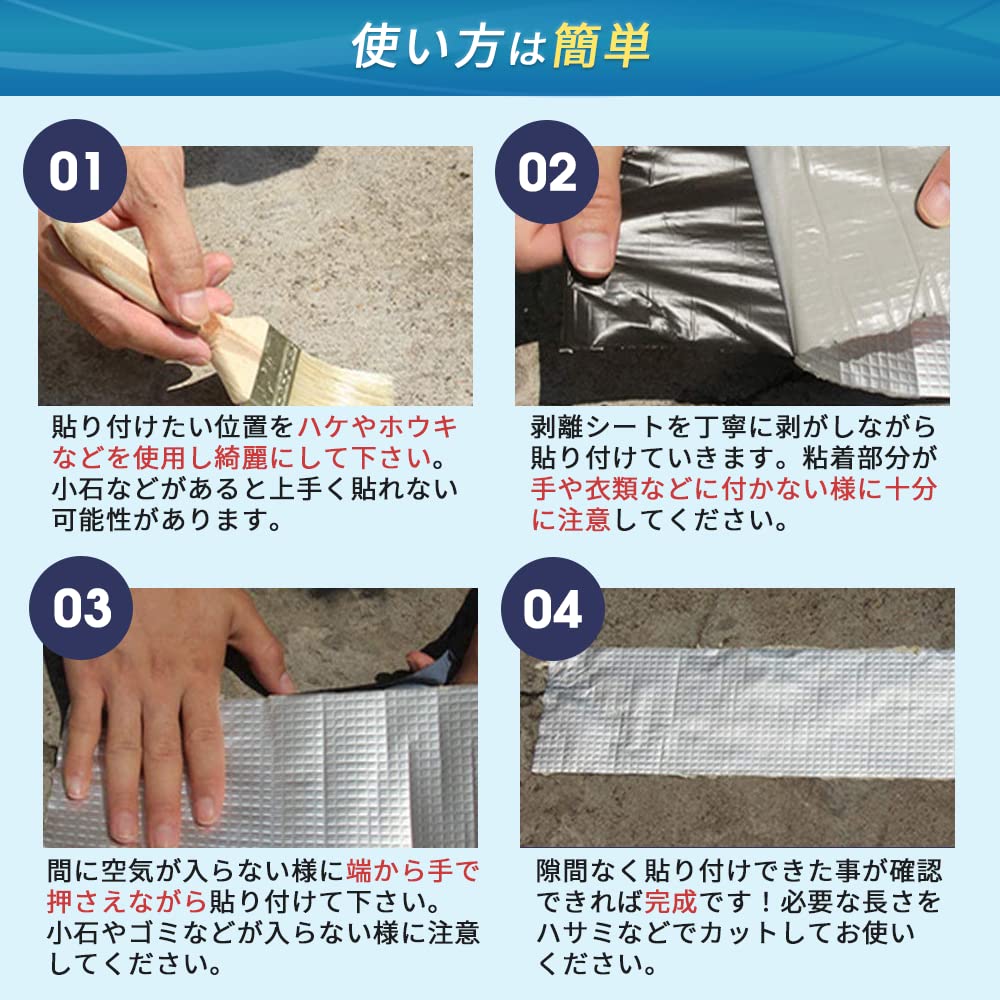 使い方は簡単

01

貼り付けたい位置をハケやホウキなどを使用し綺麗にして下さい。小石などがあると上手く貼れない可能性があります。

02

剥離シートを丁寧に剥がしながら貼り付けていきます。粘着部分が手や衣類などに付かない様に十分に注意してください。

03

間に空気が入らない様に端から手で押さえながら貼り付けて下さい。小石やゴミなどが入らない様に注意してください。

04

隙間なく貼り付けできた事が確認できれば完成です！必要な長さをハサミなどでカットしてお使いください。