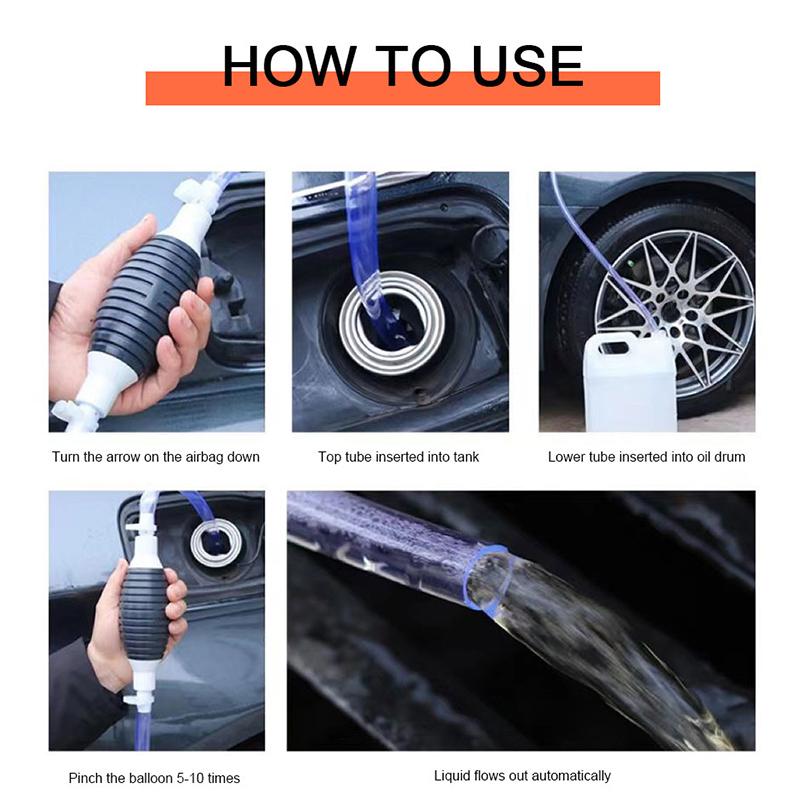 HOW TO USE

Turn the arrow on the airbag down

Top tube inserted into tank

Lower tube inserted into oil drum

Pinch the balloon 5-10 times

Liquid flows out automatically