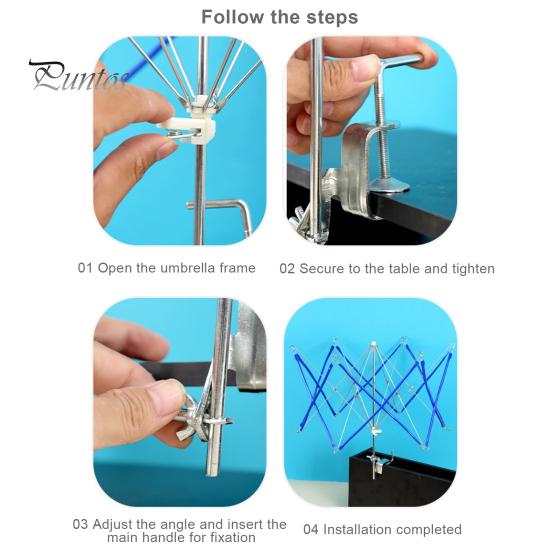 Follow the steps

Puntos

01 Open the umbrella frame

02 Secure to the table and tighten

03 Adjust the angle and insert the main handle for fixation

04 Installation completed