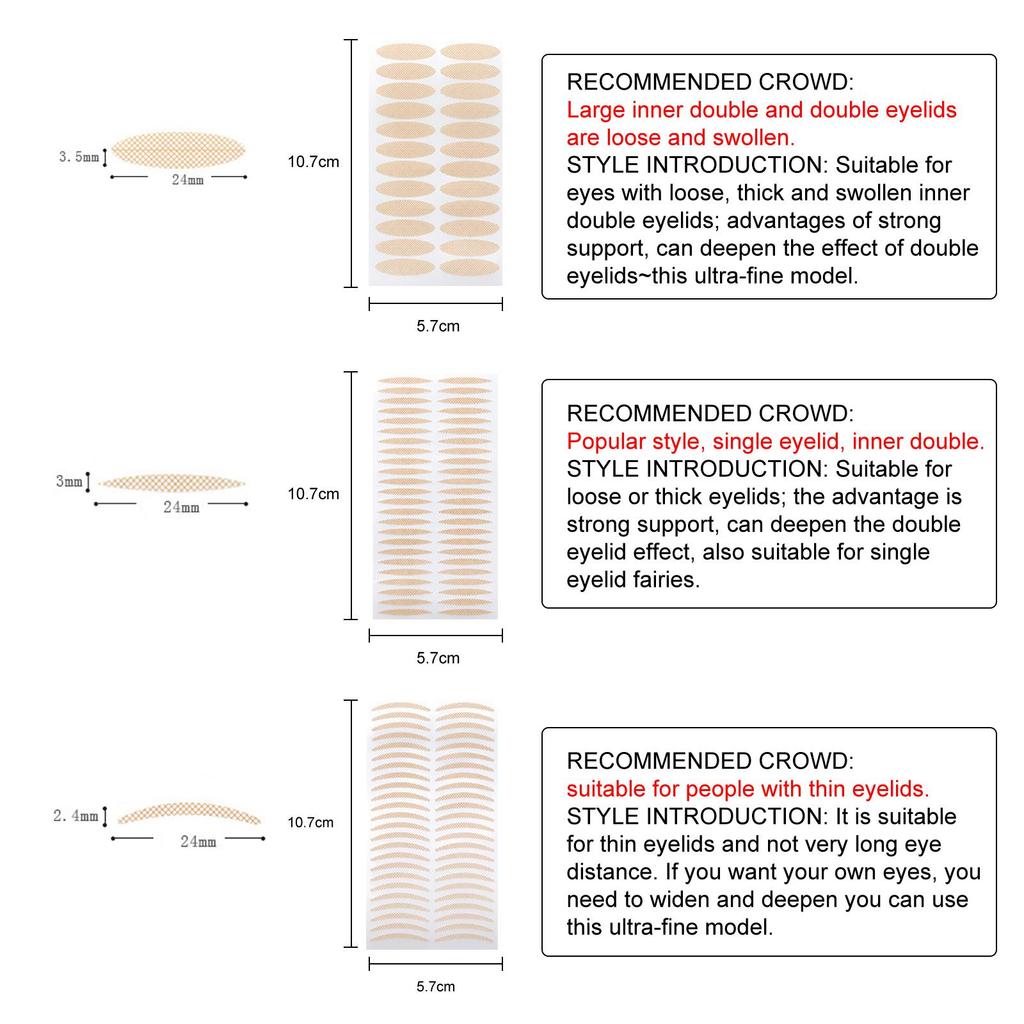 3.5mm
24mm
10.7cm
5.7cm

RECOMMENDED CROWD:
Large inner double and double eyelids are loose and swollen.
STYLE INTRODUCTION: Suitable for eyes with loose, thick and swollen inner double eyelids; advantages of strong support, can deepen the effect of double eyelids~this ultra-fine model.

3mm
24mm
10.7cm
5.7cm

RECOMMENDED CROWD:
Popular style, single eyelid, inner double.
STYLE INTRODUCTION: Suitable for loose or thick eyelids; the advantage is strong support, can deepen the double eyelid effect, also suitable for single eyelid fairies.

2.4mm
24mm
10.7cm
5.7cm

RECOMMENDED CROWD:
suitable for people with thin eyelids.
STYLE INTRODUCTION: It is suitable for thin eyelids and not very long eye distance. If you want your own eyes, you need to widen and deepen you can use this ultra-fine model.