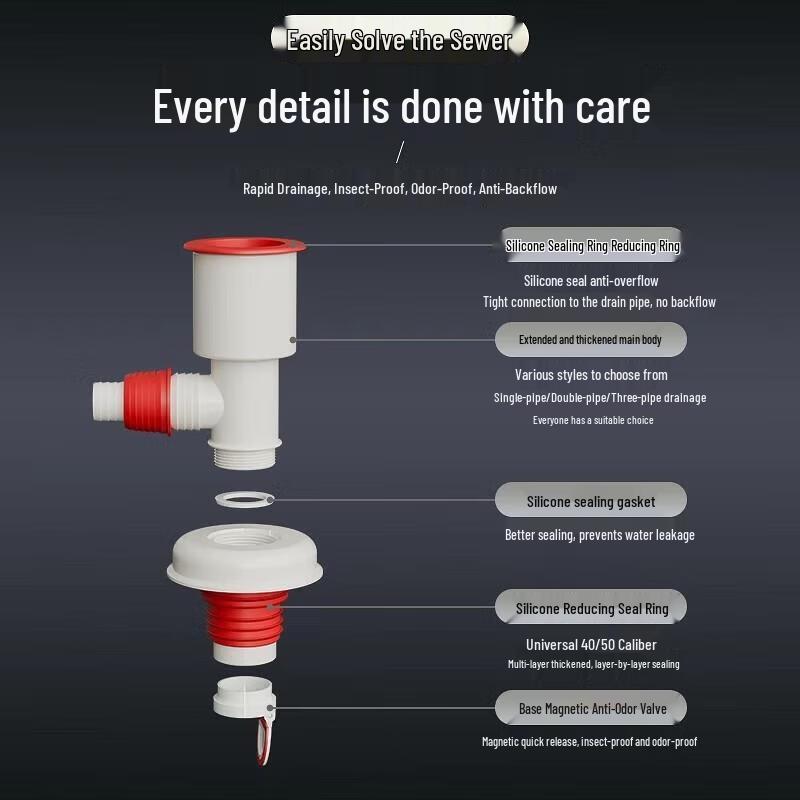 Easily Solve the Sewer

Every detail is done with care

/

Rapid Drainage, Insect-Proof, Odor-Proof, Anti-Backflow

Silicone Sealing Ring Reducing Ring

Silicone seal anti-overflow
Tight connection to the drain pipe, no backflow

Extended and thickened main body

Various styles to choose from
Single-pipe/Double-pipe/Three-pipe drainage
Everyone has a suitable choice

Silicone sealing gasket

Better sealing, prevents water leakage

Silicone Reducing Seal Ring

Universal 40/50 Caliber
Multi-layer thickened, layer-by-layer sealing

Base Magnetic Anti-Odor Valve

Magnetic quick release, insect-proof and odor-proof