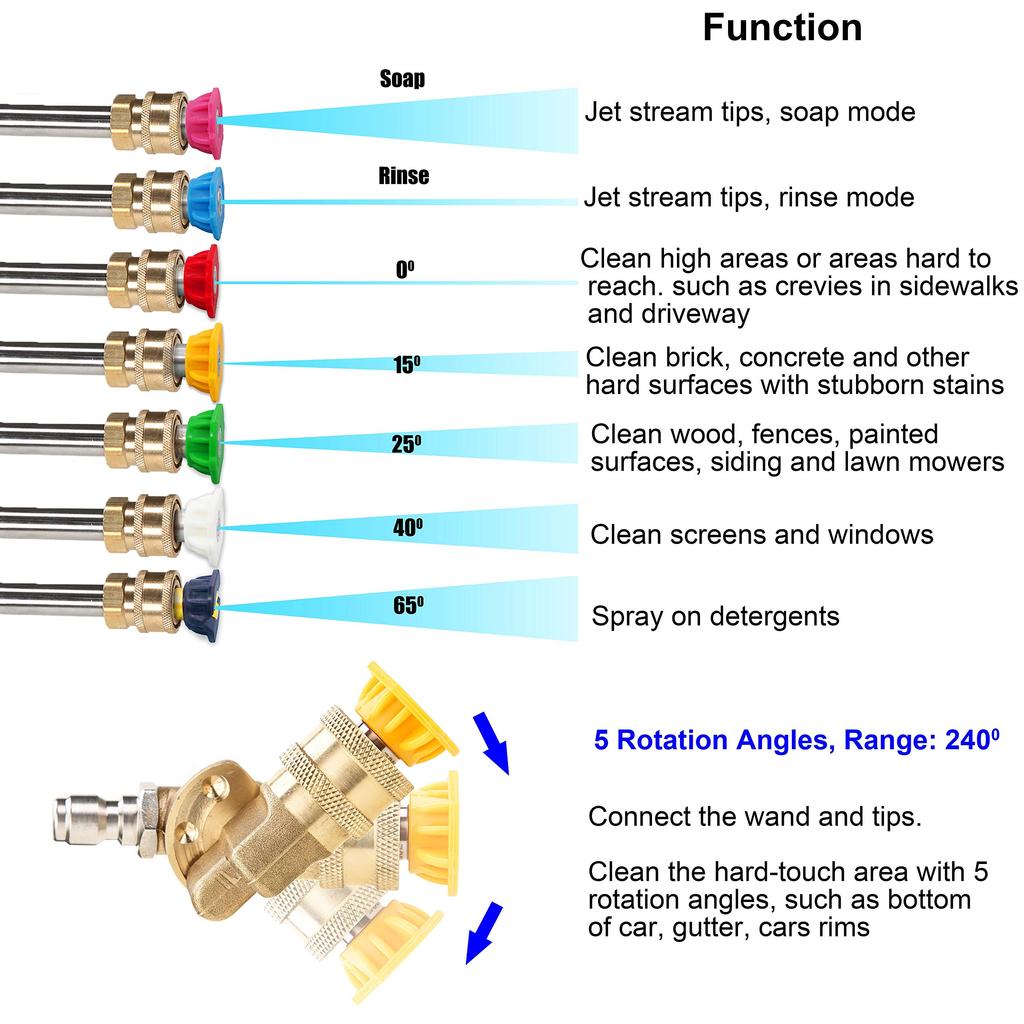 Function

Soap

Jet stream tips, soap mode

Rinse

Jet stream tips, rinse mode

$0^0$

Clean high areas or areas hard to reach. such as crevies in sidewalks and driveway

$15^0$

Clean brick, concrete and other hard surfaces with stubborn stains

$25^0$

Clean wood, fences, painted surfaces, siding and lawn mowers

$40^0$

Clean screens and windows

$65^0$

Spray on detergents

5 Rotation Angles, Range: $240^0$

Connect the wand and tips.

Clean the hard-touch area with 5 rotation angles, such as bottom of car, gutter, cars rims