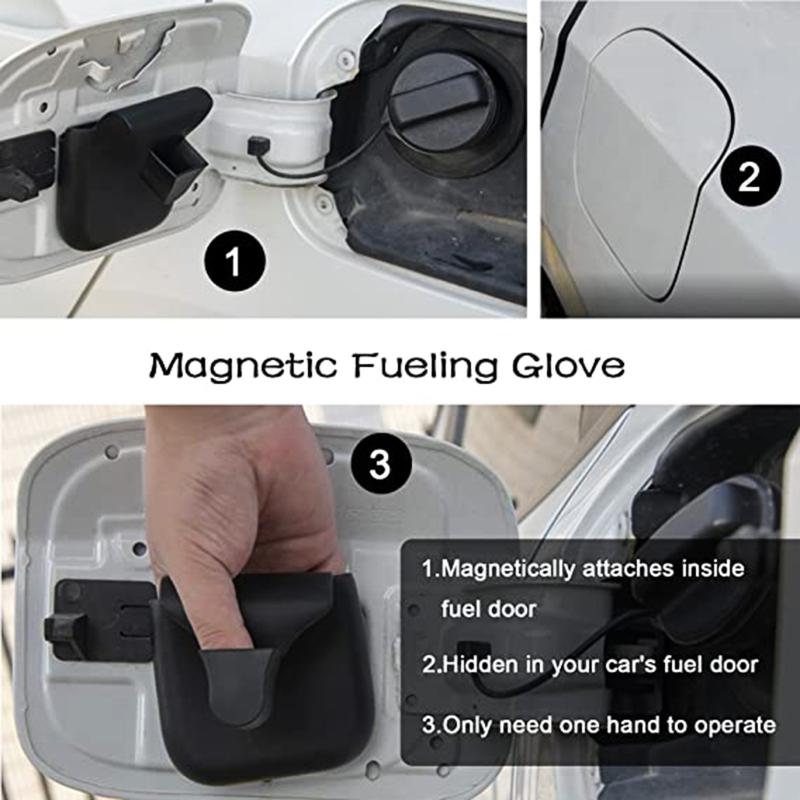 1

2

Magnetic Fueling Glove

3

1.Magnetically attaches inside fuel door

2.Hidden in your car's fuel door

3.Only need one hand to operate