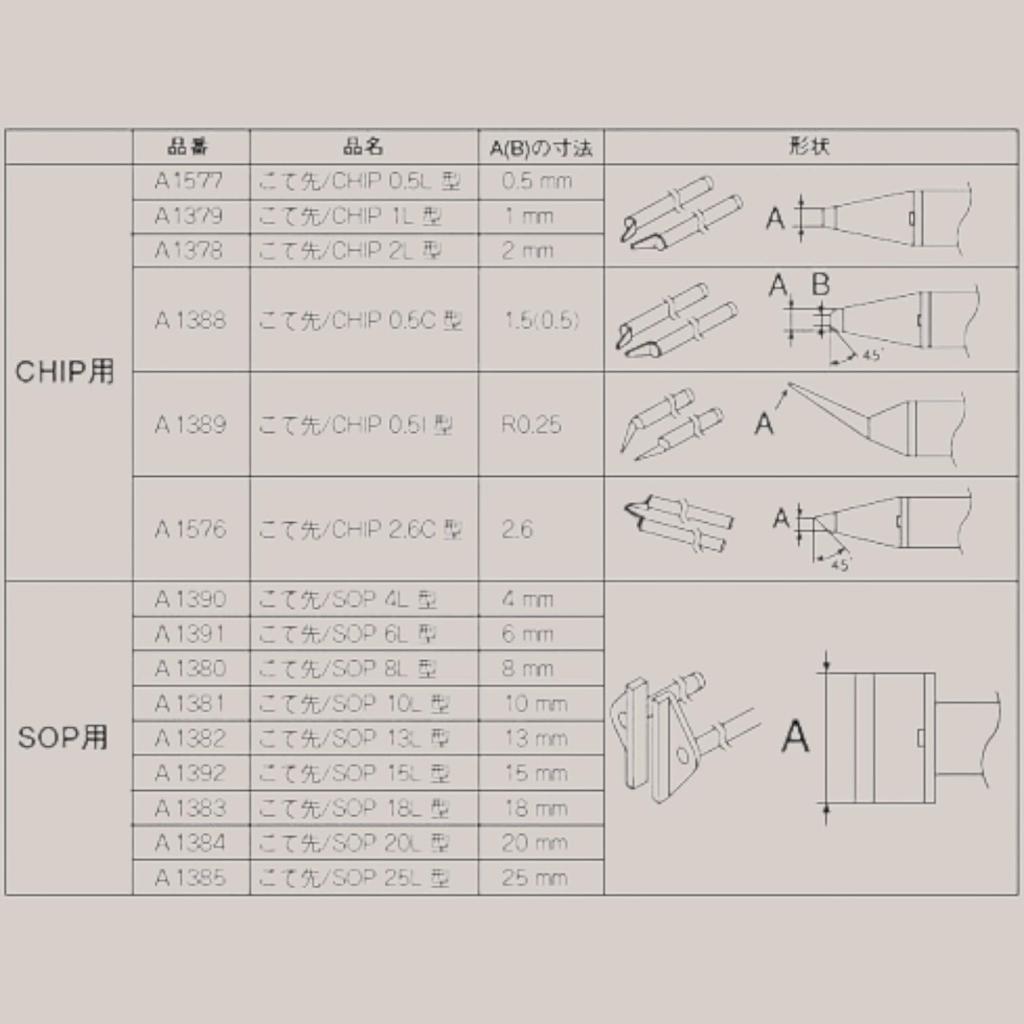 |  | 品番 | 品名 | A(B)の寸法 | 形状 |
|---|---|---|---|---|
| CHIP用 | A1577 | こて先/CHIP 0.5L 型 | 0.5 mm | A |
|  | A1379 | こて先/CHIP 1L 型 | 1 mm |  |
|  | A1378 | こて先/CHIP 2L 型 | 2 mm |  |
|  | A1388 | こて先/CHIP 0.5C 型 | 1.5(0.5) | A B 45° |
|  | A1389 | こて先/CHIP 0.5I 型 | R0.25 | A |
|  | A1576 | こて先/CHIP 2.6C 型 | 2.6 | A 45° |
| SOP用 | A1390 | こて先/SOP 4L 型 | 4 mm | A |
|  | A1391 | こて先/SOP 6L 型 | 6 mm |  |
|  | A1380 | こて先/SOP 8L 型 | 8 mm |  |
|  | A1381 | こて先/SOP 10L 型 | 10 mm |  |
|  | A1382 | こて先/SOP 13L 型 | 13 mm |  |
|  | A1392 | こて先/SOP 15L 型 | 15 mm |  |
|  | A1383 | こて先/SOP 18L 型 | 18 mm |  |
|  | A1384 | こて先/SOP 20L 型 | 20 mm |  |
|  | A1385 | こて先/SOP 25L 型 | 25 mm |  |