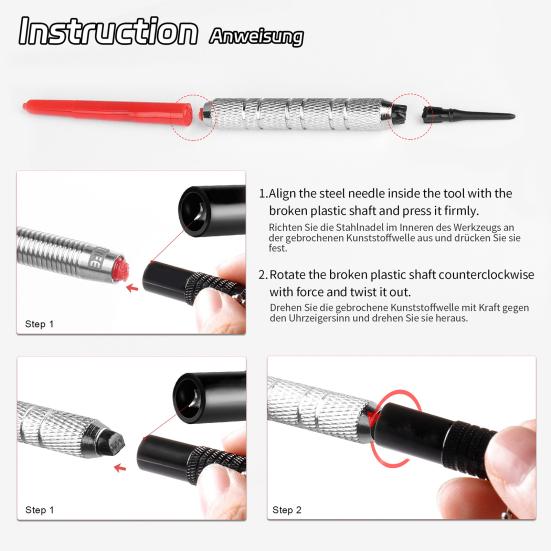 Instruction Anweisung

Step 1

1. Align the steel needle inside the tool with the broken plastic shaft and press it firmly.
Richten Sie die Stahlnadel im Inneren des Werkzeugs an der gebrochenen Kunststoffwelle aus und drücken Sie sie fest.

2. Rotate the broken plastic shaft counterclockwise with force and twist it out.
Drehen Sie die gebrochene Kunststoffwelle mit Kraft gegen den Uhrzeigersinn und drehen Sie sie heraus.

Step 1

Step 2