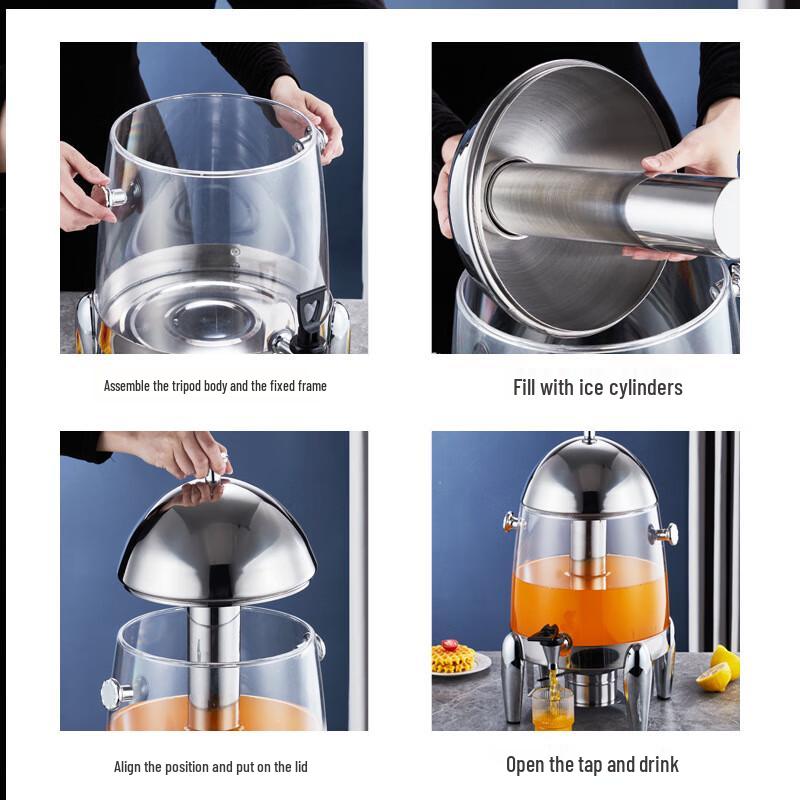 Assemble the tripod body and the fixed frame

Fill with ice cylinders

Align the position and put on the lid

Open the tap and drink