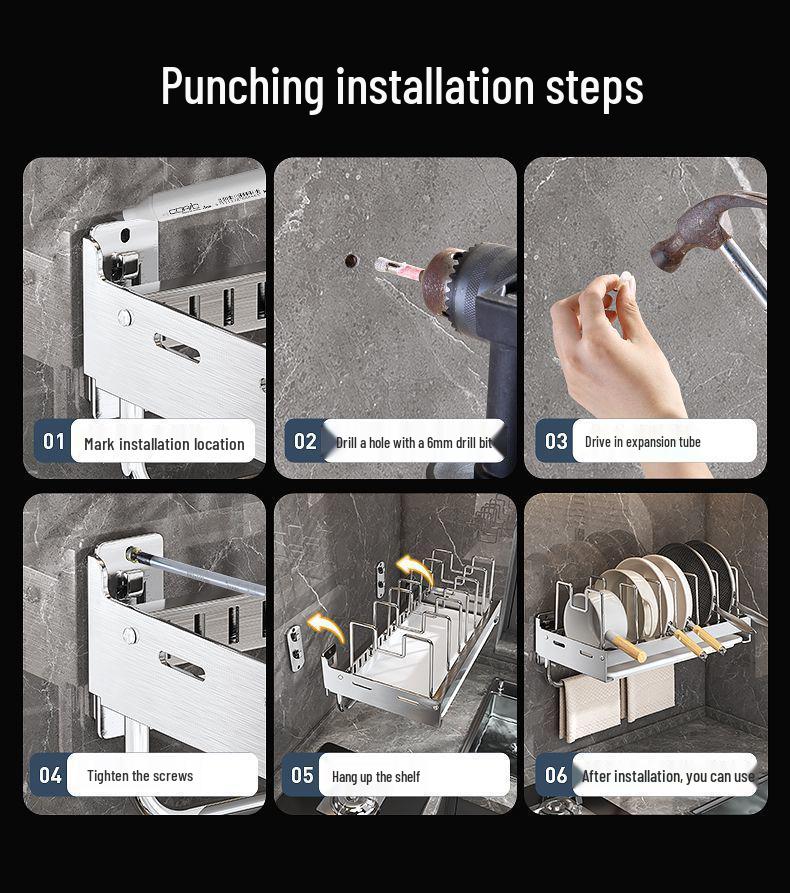 Punching installation steps

copic

01 Mark installation location

02 Drill a hole with a 6mm drill bit

03 Drive in expansion tube

04 Tighten the screws

05 Hang up the shelf

06 After installation, you can use