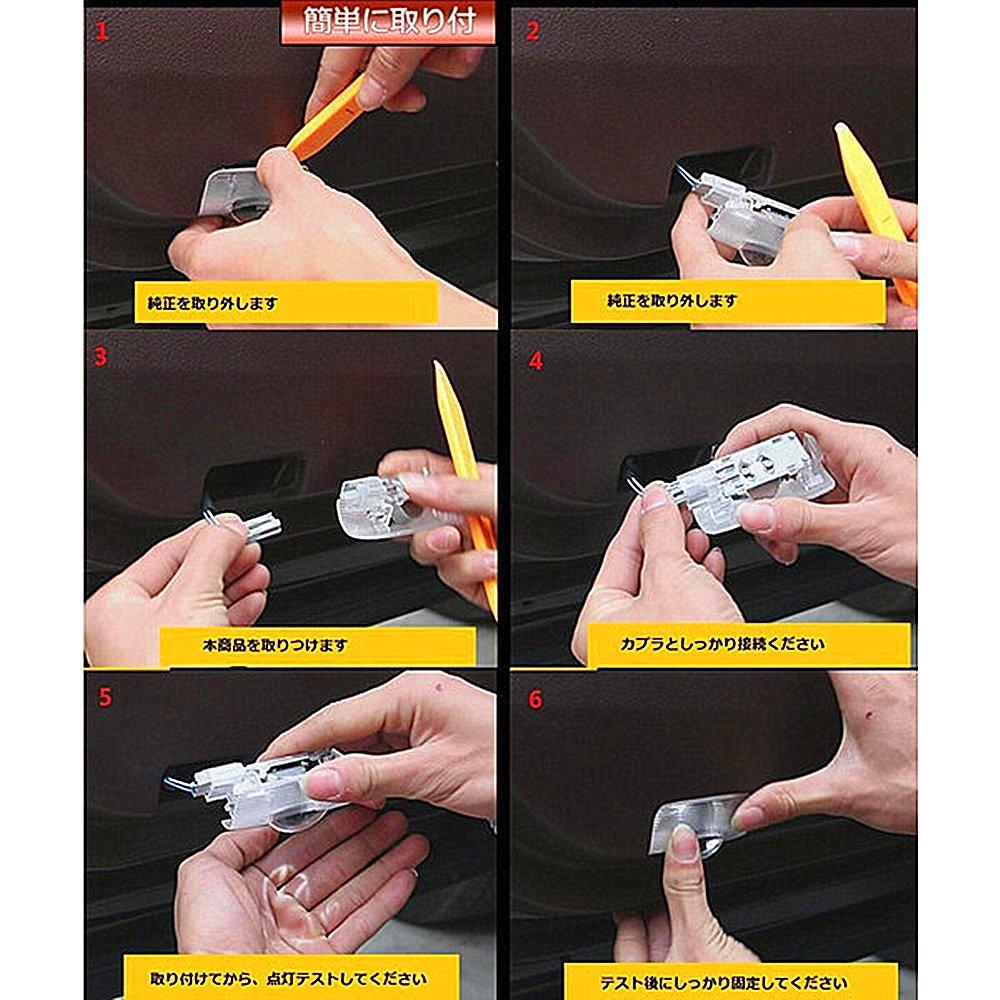 簡単に取り付

1

純正を取り外します

2

純正を取り外します

3

本商品を取りつけます

4

カプラとしっかり接続ください

5

取り付けてから、点灯テストしてください

6

テスト後にしっかり固定してください