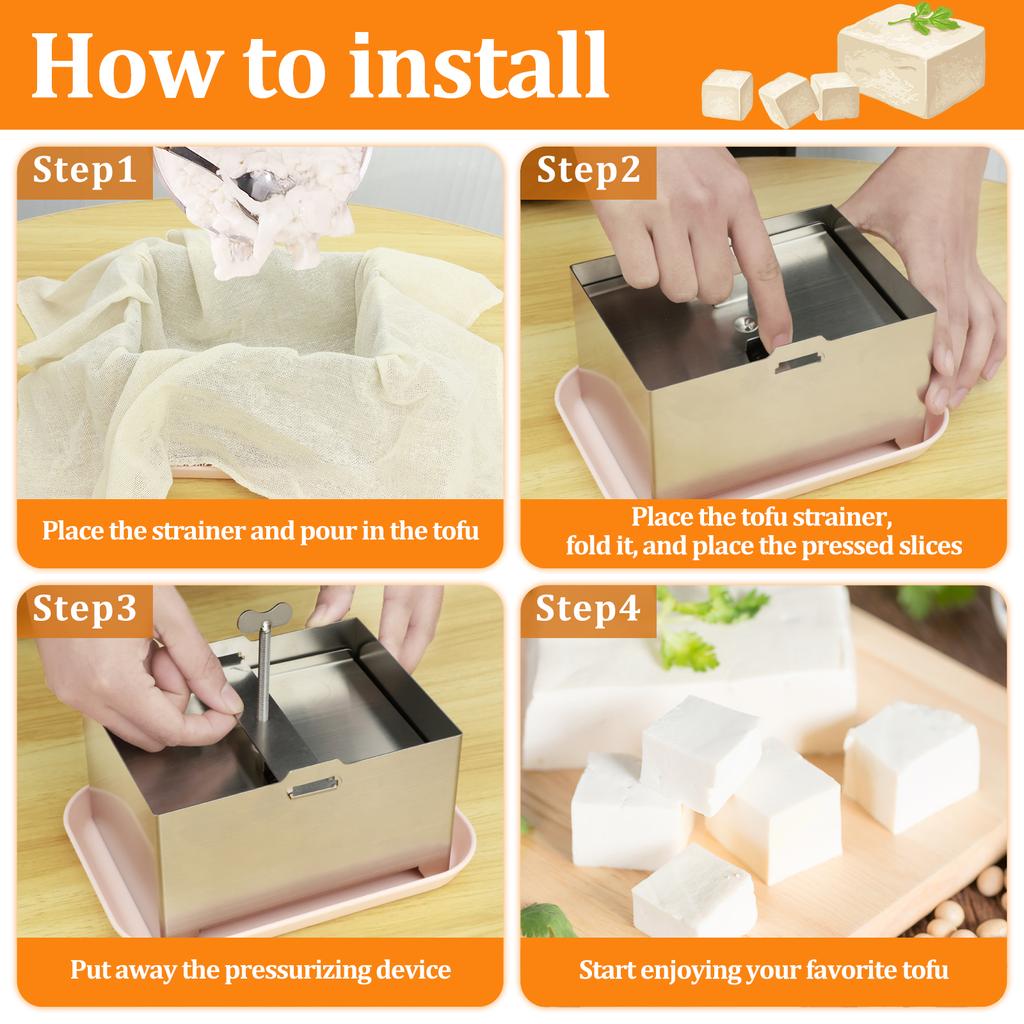 How to install

Step1

Place the strainer and pour in the tofu

Step2

Place the tofu strainer, fold it, and place the pressed slices

Step3

Put away the pressurizing device

Step4

Start enjoying your favorite tofu