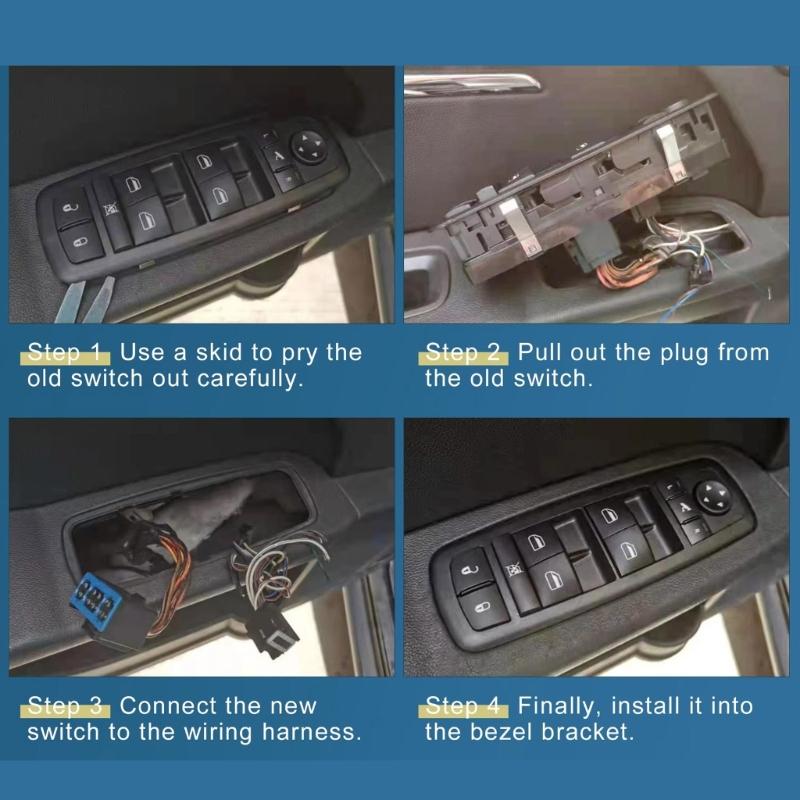 Step 1 Use a skid to pry the old switch out carefully.

Step 2 Pull out the plug from the old switch.

Step 3 Connect the new switch to the wiring harness.

Step 4 Finally, install it into the bezel bracket.