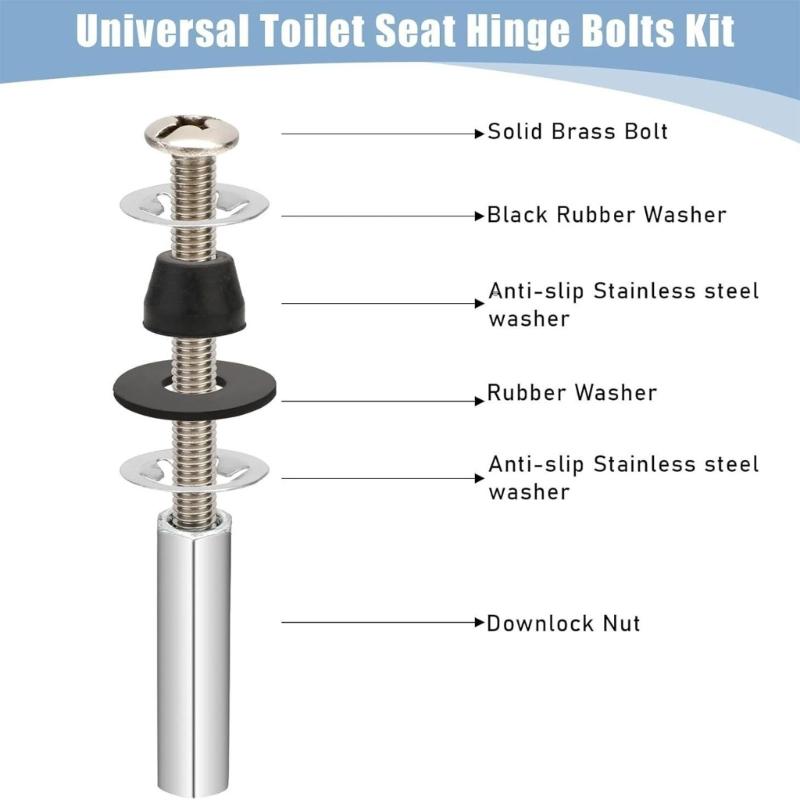 Universal Toilet Seat Hinge Bolts Kit

Solid Brass Bolt

Black Rubber Washer

Anti-slip Stainless steel washer

Rubber Washer

Anti-slip Stainless steel washer

Downlock Nut