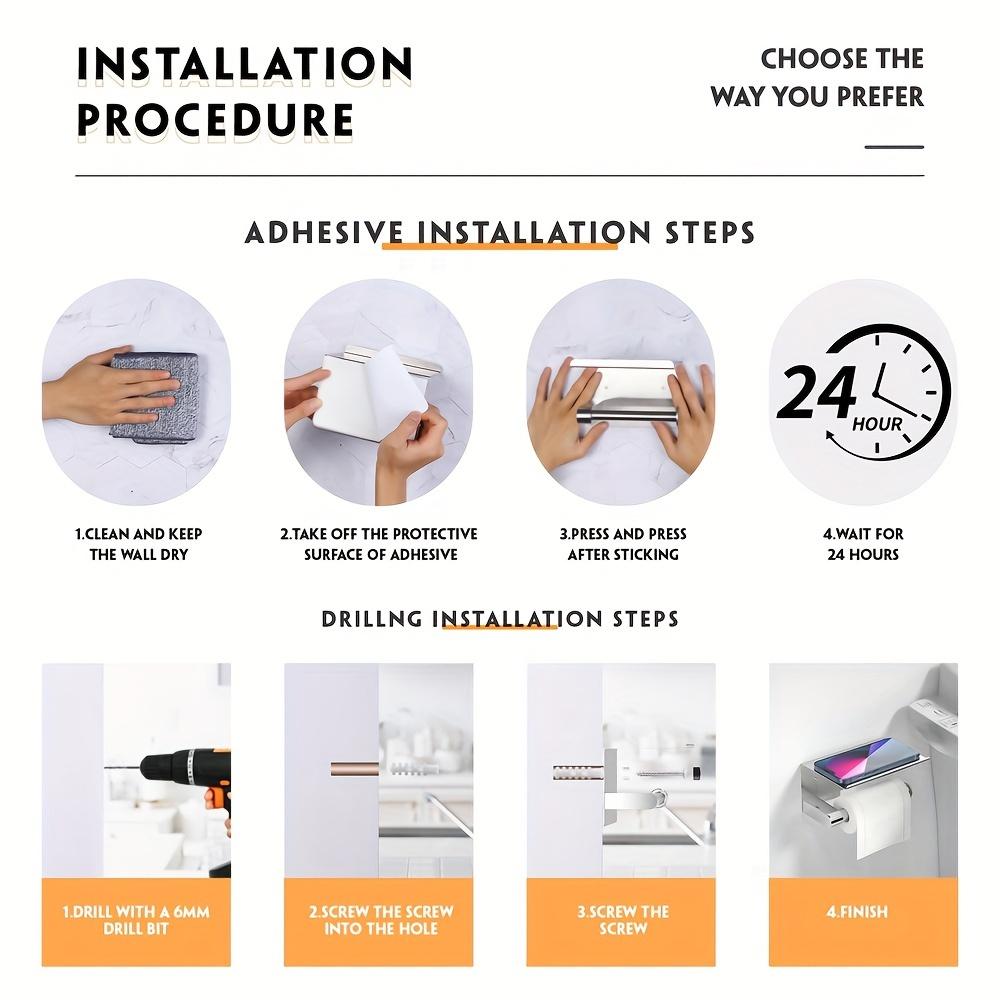 INSTALLATION PROCEDURE

CHOOSE THE WAY YOU PREFER

ADHESIVE INSTALLATION STEPS

24 HOUR

1.CLEAN AND KEEP THE WALL DRY

2.TAKE OFF THE PROTECTIVE SURFACE OF ADHESIVE

3.PRESS AND PRESS AFTER STICKING

4.WAIT FOR 24 HOURS

DRILLNG INSTALLATION STEPS

1.DRILL WITH A 6MM DRILL BIT

2.SCREW THE SCREW INTO THE HOLE

3.SCREW THE SCREW

4.FINISH