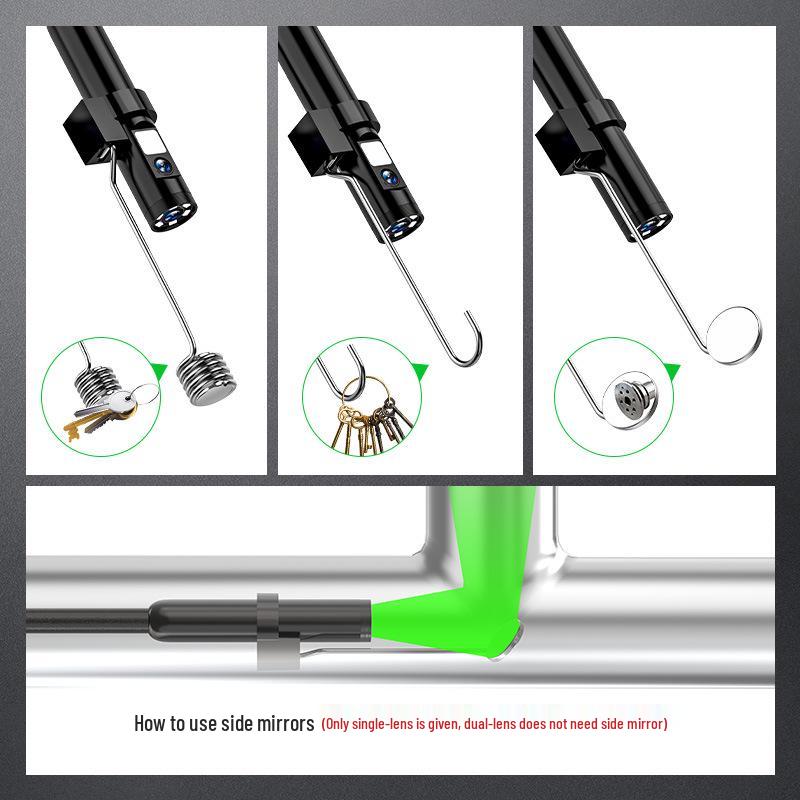 How to use side mirrors (Only single-lens is given, dual-lens does not need side mirror)