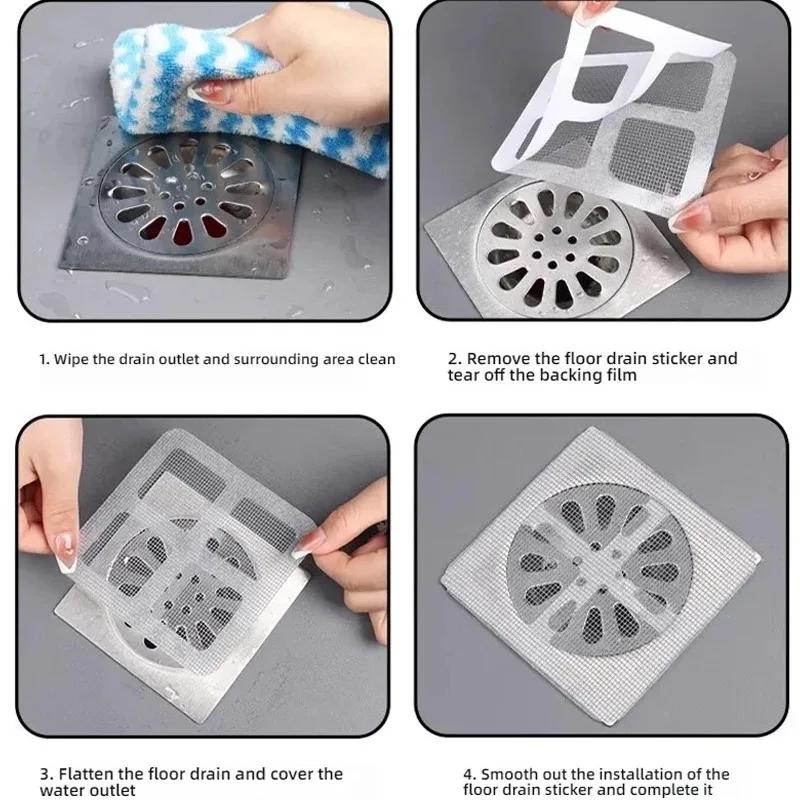 1. Wipe the drain outlet and surrounding area clean

2. Remove the floor drain sticker and tear off the backing film

3. Flatten the floor drain and cover the water outlet

4. Smooth out the installation of the floor drain sticker and complete it