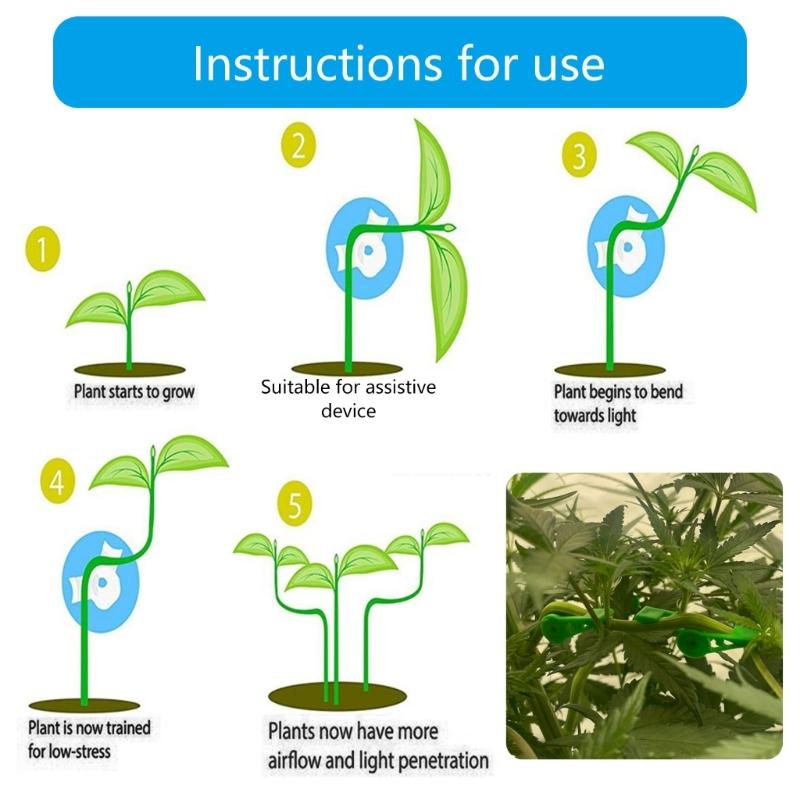 Instructions for use

1

Plant starts to grow

2

Suitable for assistive device

3

Plant begins to bend towards light

4

Plant is now trained for low-stress

5

Plants now have more airflow and light penetration