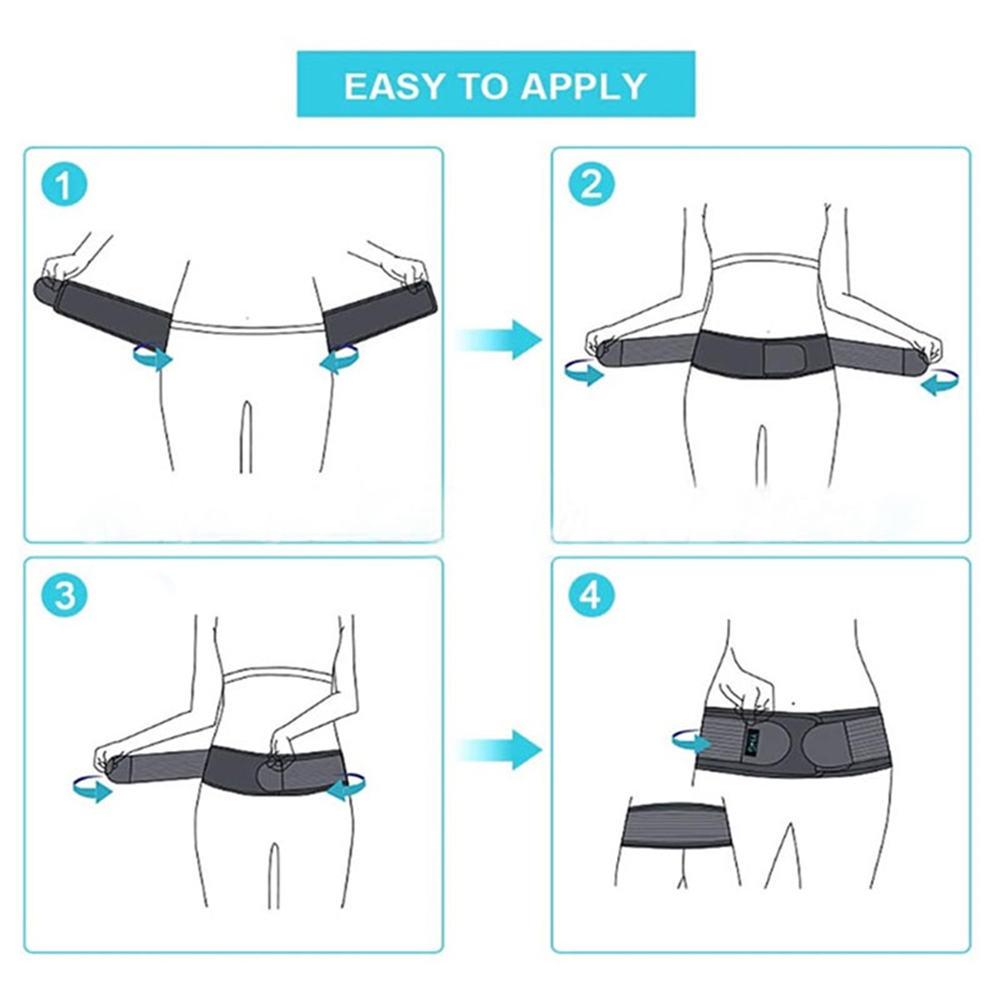 EASY TO APPLY

1

2

3

4