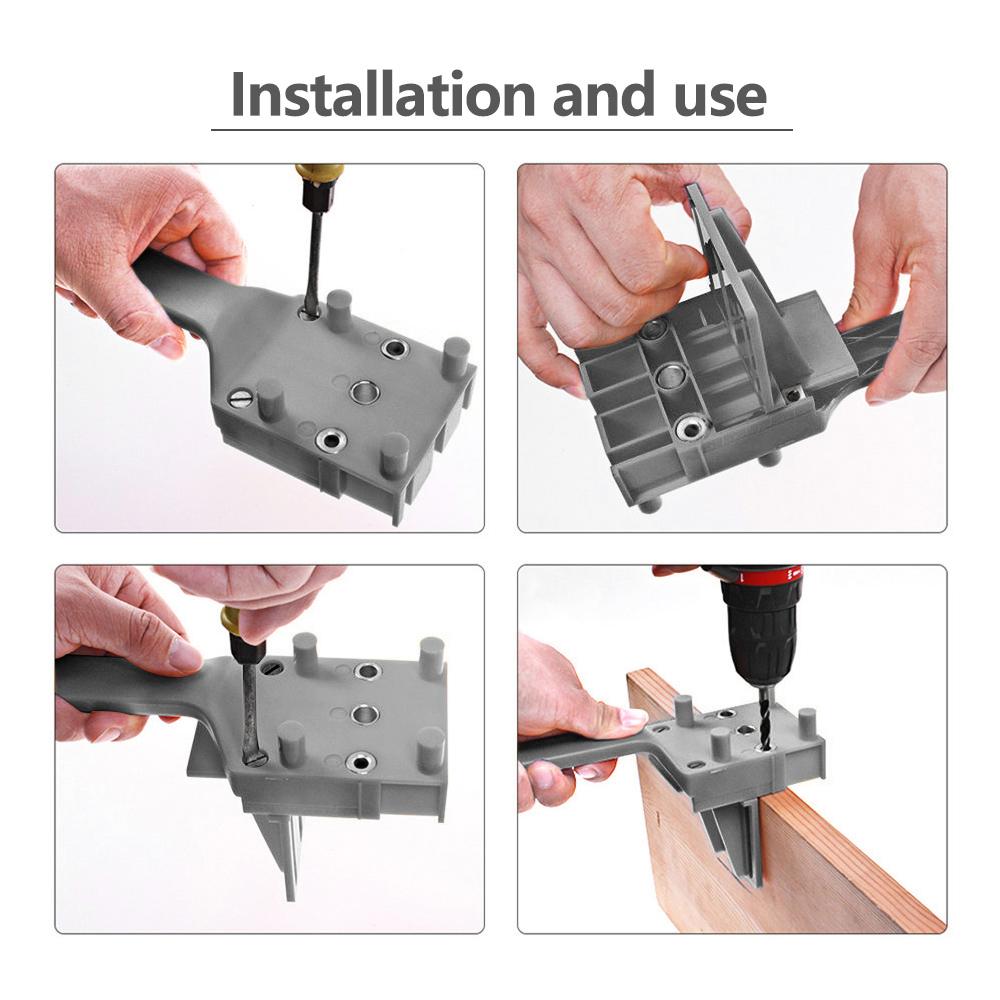 Installation and use