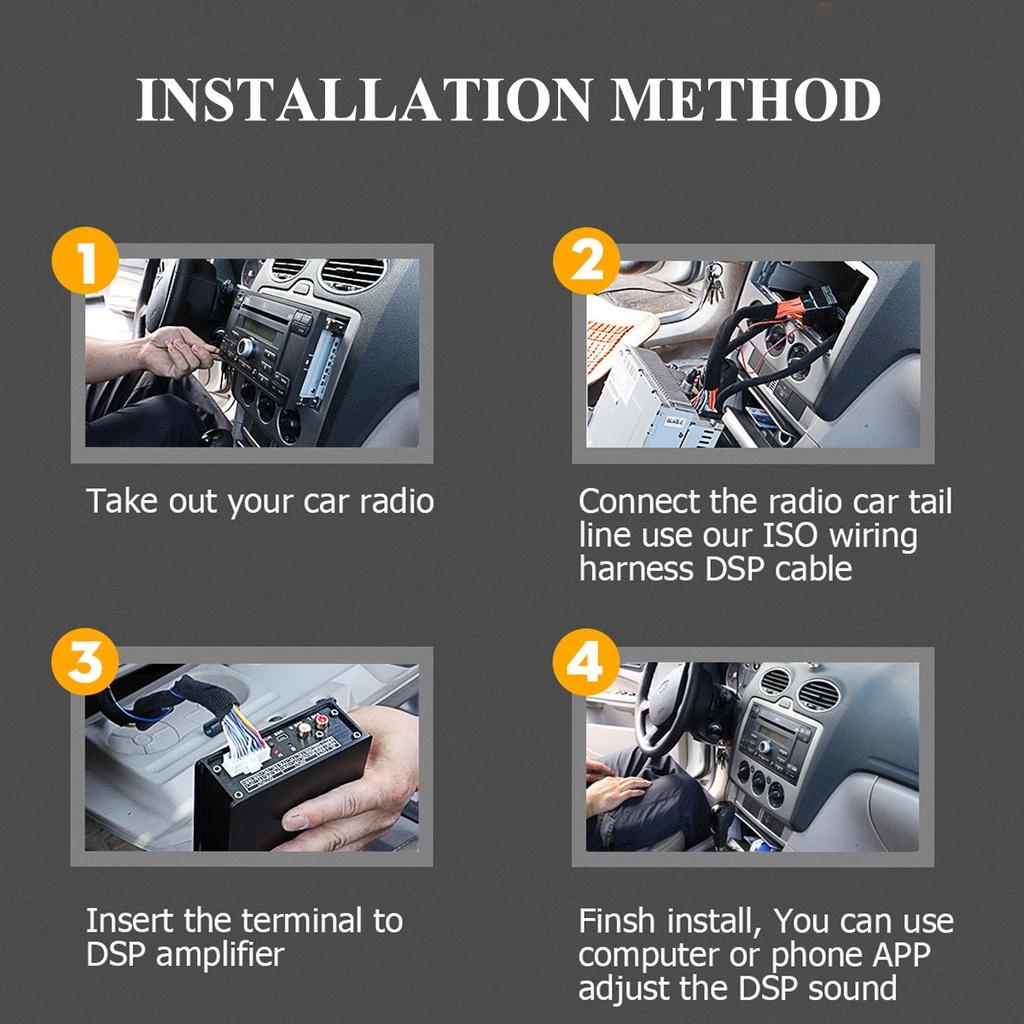 INSTALLATION METHOD

1

Take out your car radio

2

Connect the radio car tail line use our ISO wiring harness DSP cable

3

Insert the terminal to DSP amplifier

4

Finsh install, You can use computer or phone APP adjust the DSP sound