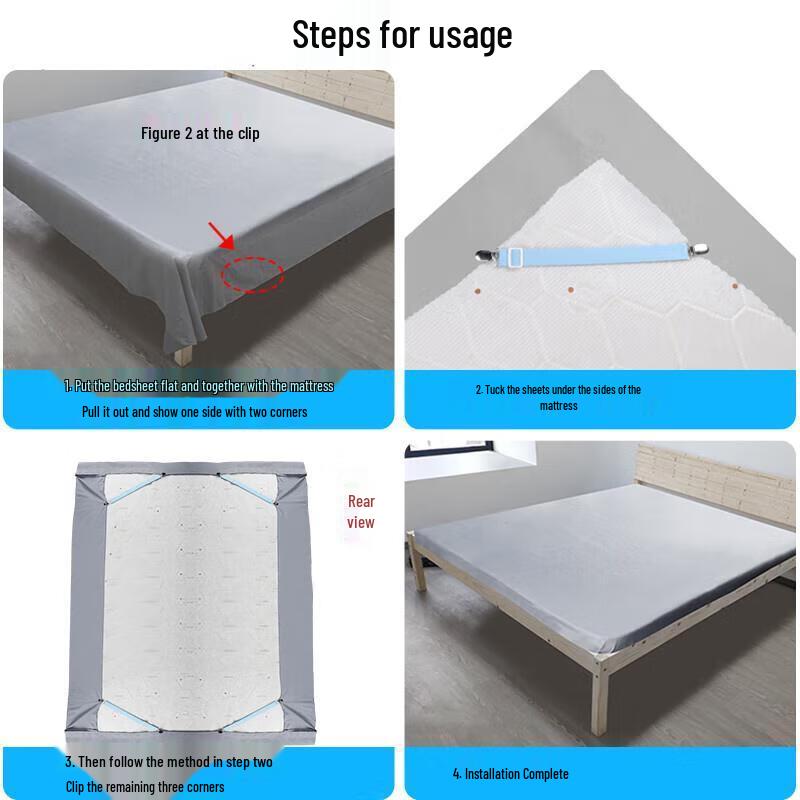 Steps for usage

Figure 2 at the clip

1. Put the bedsheet flat and together with the mattress
Pull it out and show one side with two corners

2. Tuck the sheets under the sides of the mattress

Rear view

3. Then follow the method in step two
Clip the remaining three corners

4. Installation Complete