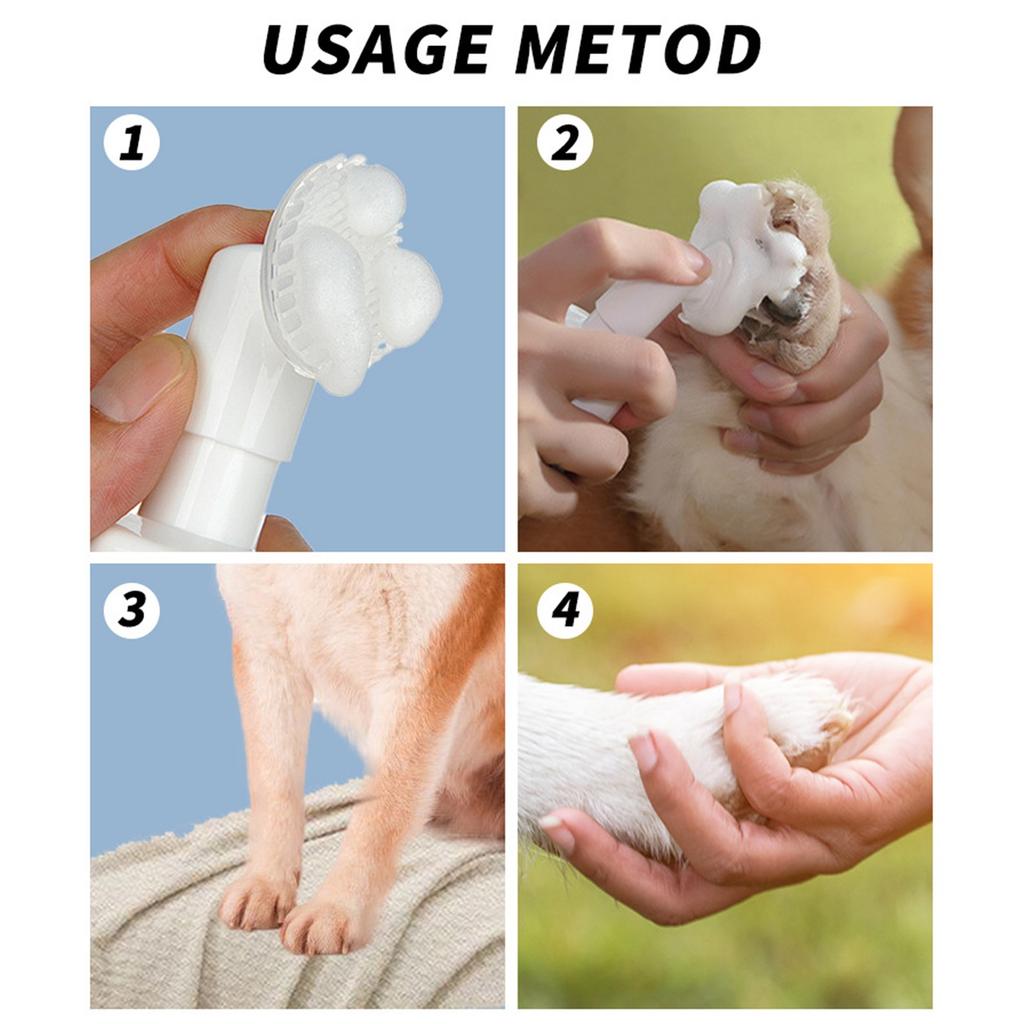 USAGE METOD

1

2

3

4