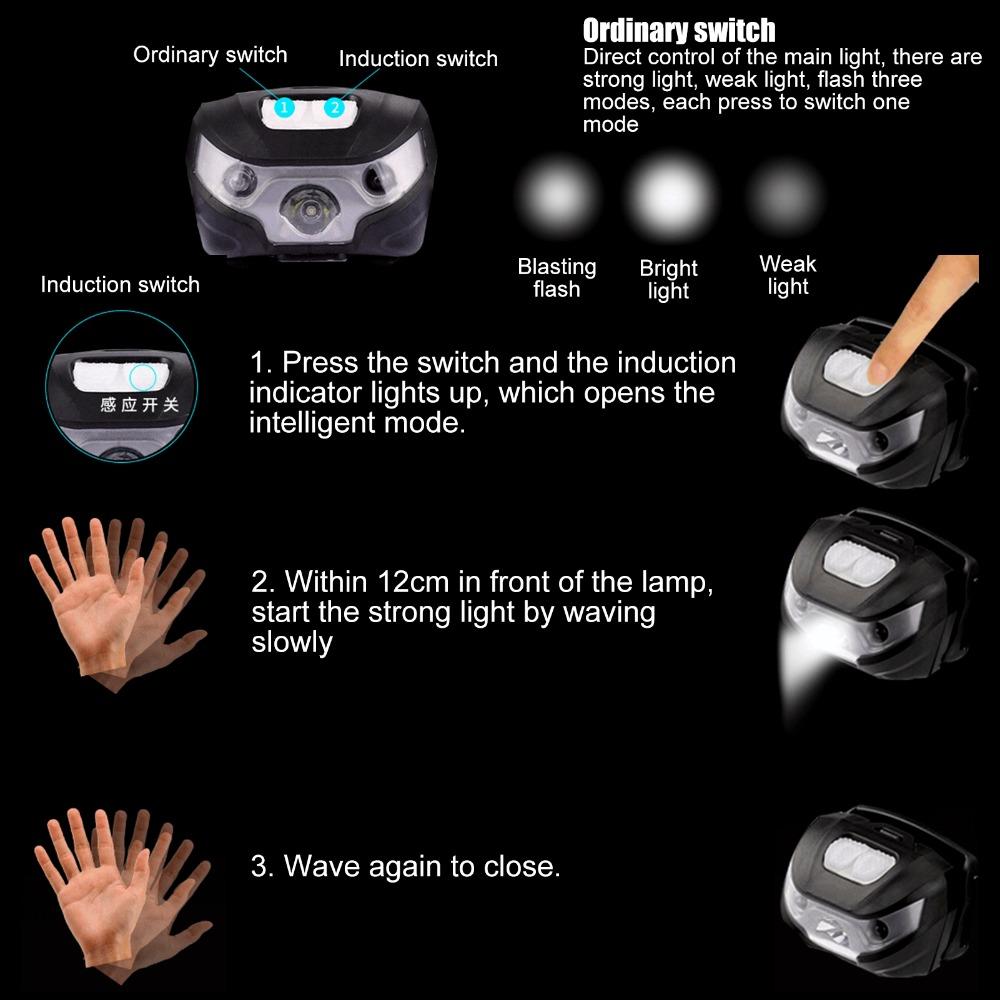 Ordinary switch

Induction switch

1

2

Ordinary switch

Direct control of the main light, there are strong light, weak light, flash three modes, each press to switch one mode

Blasting flash

Bright light

Weak light

Induction switch

感应开关

1. Press the switch and the induction indicator lights up, which opens the intelligent mode.

2. Within 12cm in front of the lamp, start the strong light by waving slowly

3. Wave again to close.