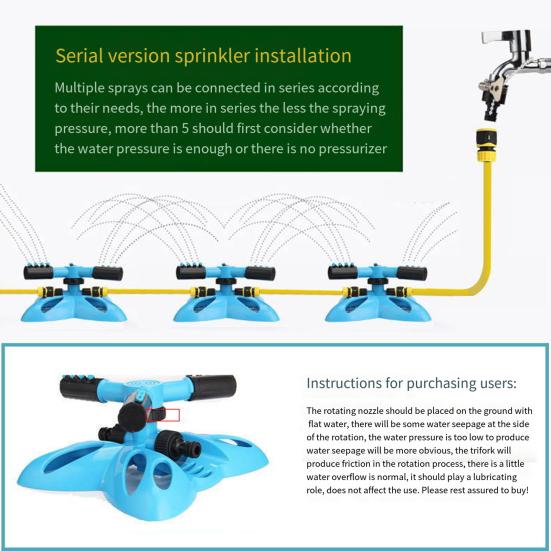 Serial version sprinkler installation

Multiple sprays can be connected in series according to their needs, the more in series the less the spraying pressure, more than 5 should first consider whether the water pressure is enough or there is no pressurizer

Instructions for purchasing users:

The rotating nozzle should be placed on the ground with flat water, there will be some water seepage at the side of the rotation, the water pressure is too low to produce water seepage will be more obvious, the trifork will produce friction in the rotation process, there is a little water overflow is normal, it should play a lubricating role, does not affect the use. Please rest assured to buy!