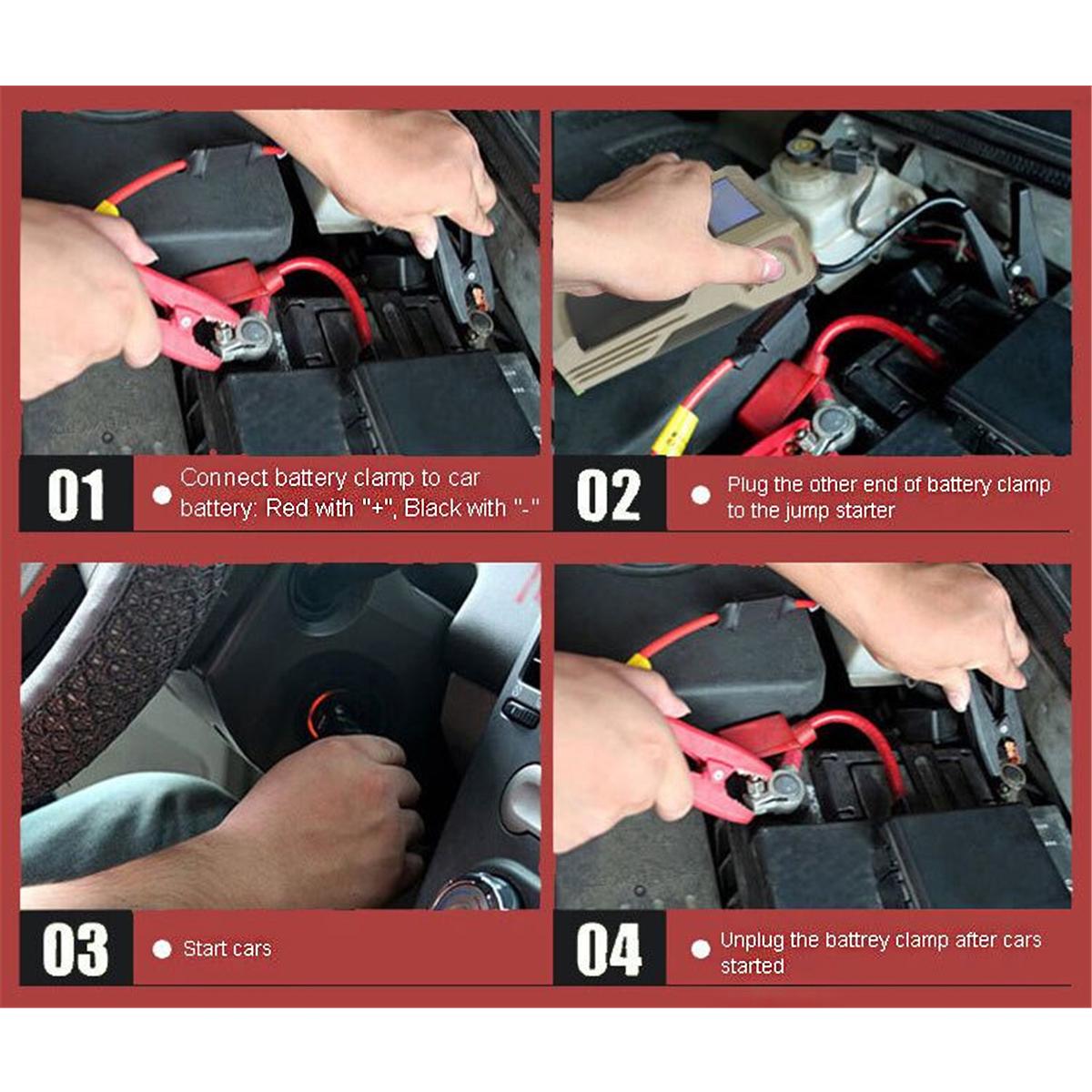 01

Connect battery clamp to car battery: Red with "+", Black with "-"

02

Plug the other end of battery clamp to the jump starter

03

Start cars

04

Unplug the battrey clamp after cars started