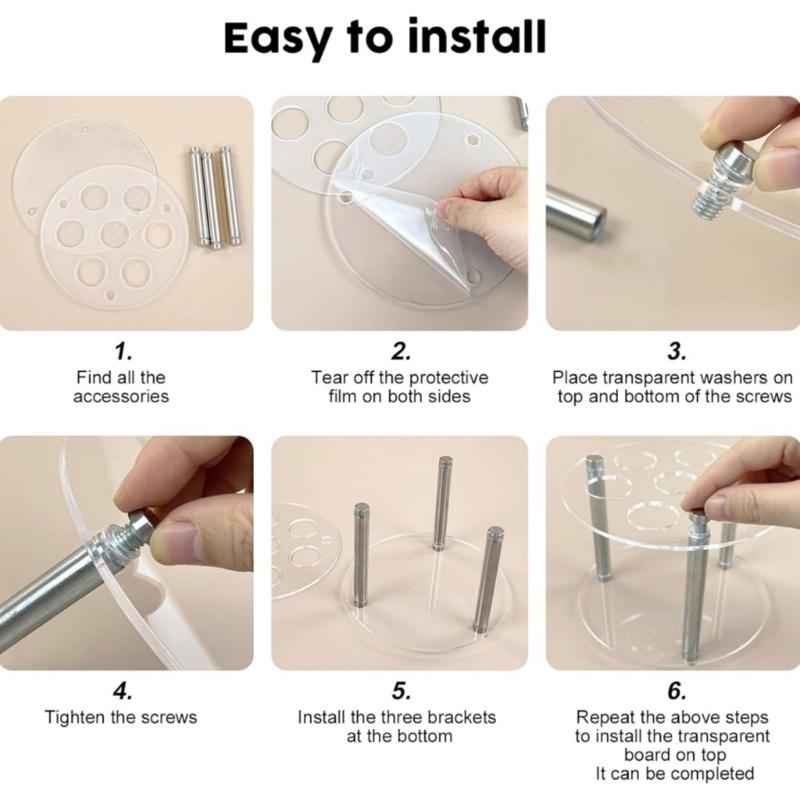 Easy to install

1.
Find all the accessories

2.
Tear off the protective film on both sides

3.
Place transparent washers on top and bottom of the screws

4.
Tighten the screws

5.
Install the three brackets at the bottom

6.
Repeat the above steps to install the transparent board on top
It can be completed