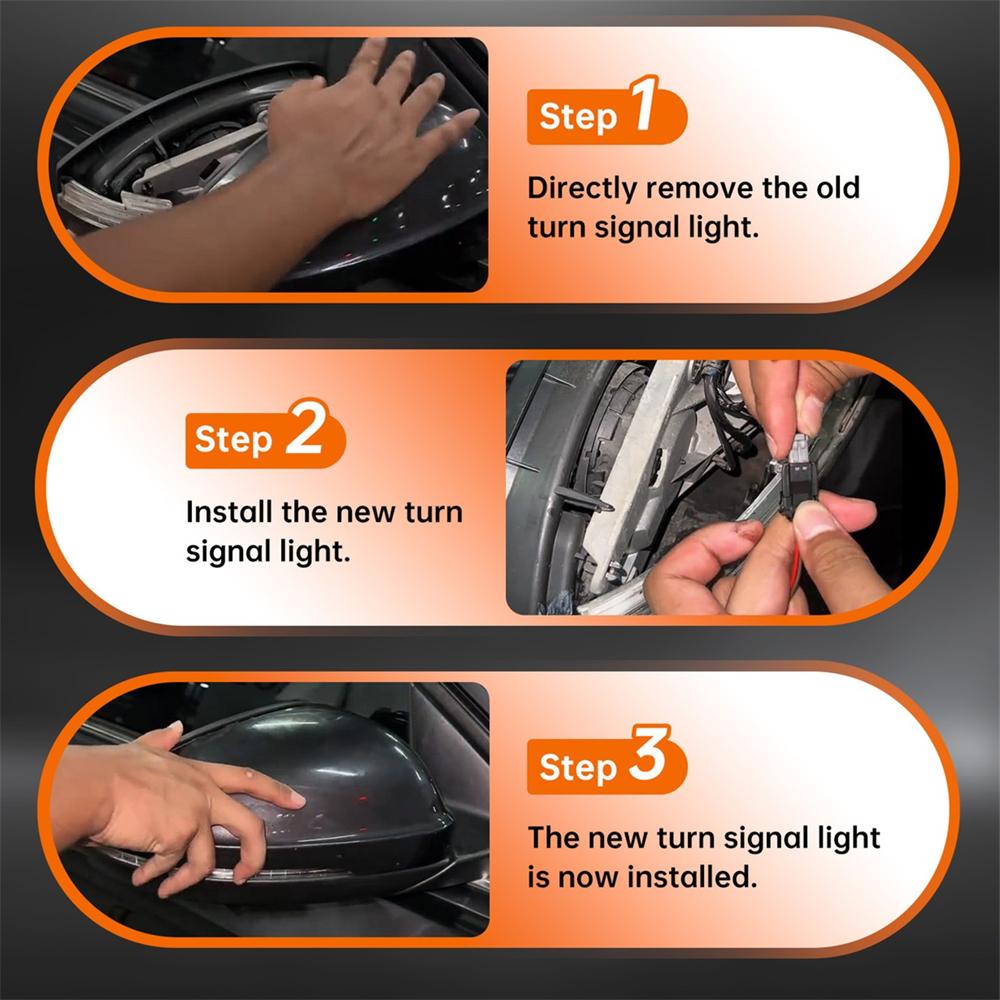 Step 1

Directly remove the old turn signal light.

Step 2

Install the new turn signal light.

Step 3

The new turn signal light is now installed.