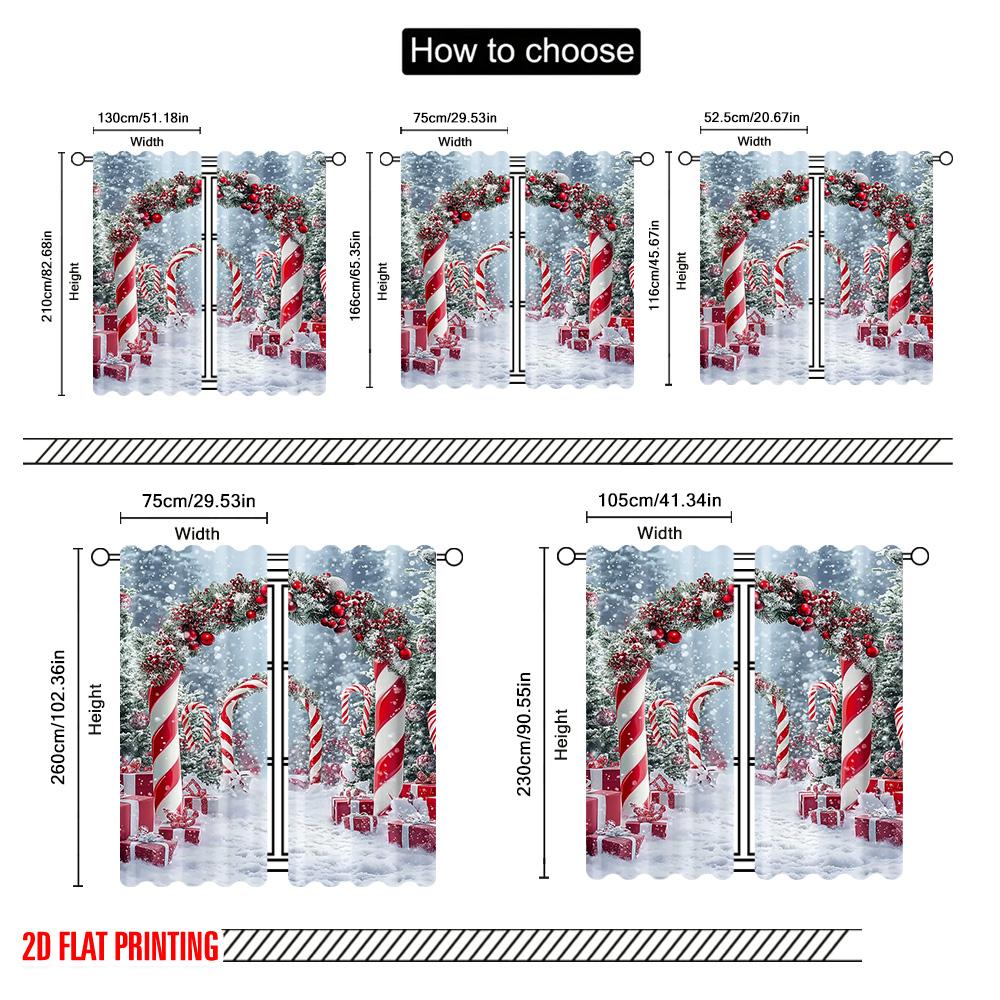 How to choose

130cm/51.18in
Width
210cm/82.68in
Height

75cm/29.53in
Width
166cm/65.35in
Height

52.5cm/20.67in
Width
116cm/45.67in
Height

75cm/29.53in
Width
260cm/102.36in
Height

105cm/41.34in
Width
230cm/90.55in
Height

2D FLAT PRINTING