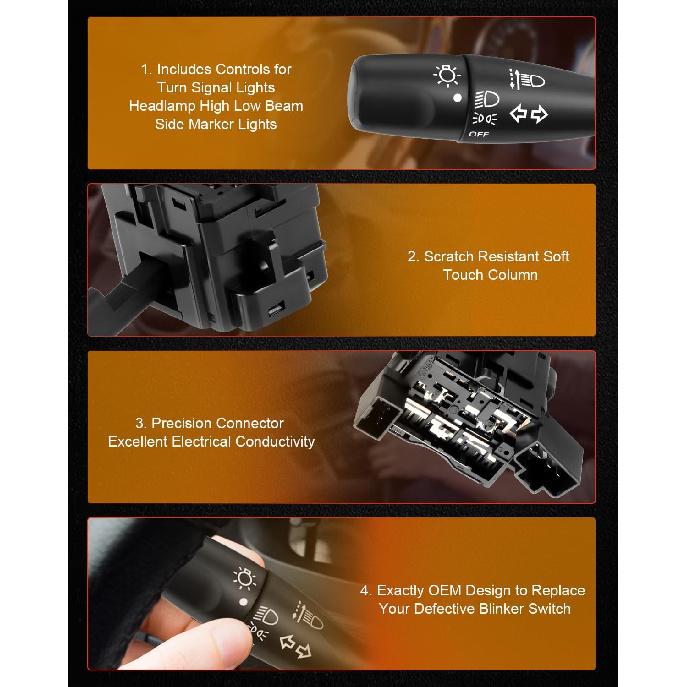 1. Includes Controls for Turn Signal Lights Headlamp High Low Beam Side Marker Lights

OFF

2. Scratch Resistant Soft Touch Column

3. Precision Connector Excellent Electrical Conductivity

4. Exactly OEM Design to Replace Your Defective Blinker Switch