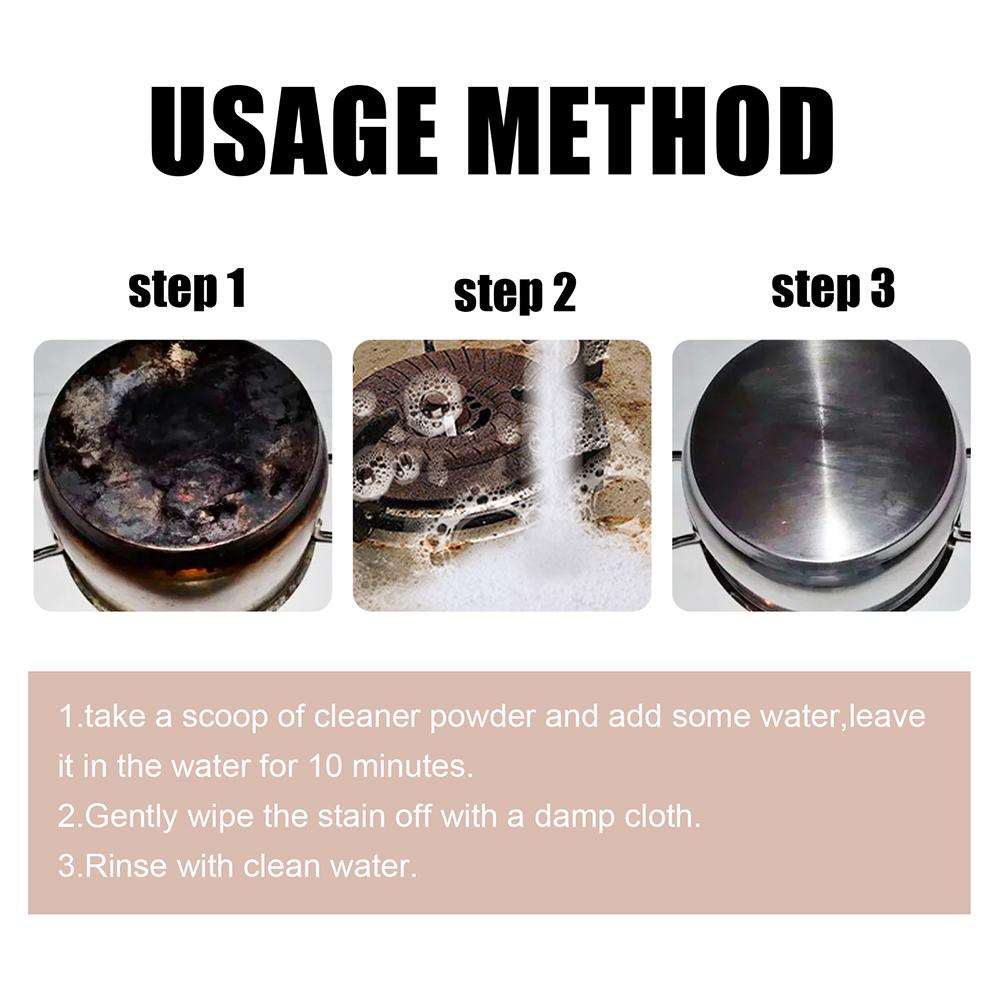 USAGE METHOD

step 1

step 2

step 3

1.take a scoop of cleaner powder and add some water,leave it in the water for 10 minutes.
2.Gently wipe the stain off with a damp cloth.
3.Rinse with clean water.