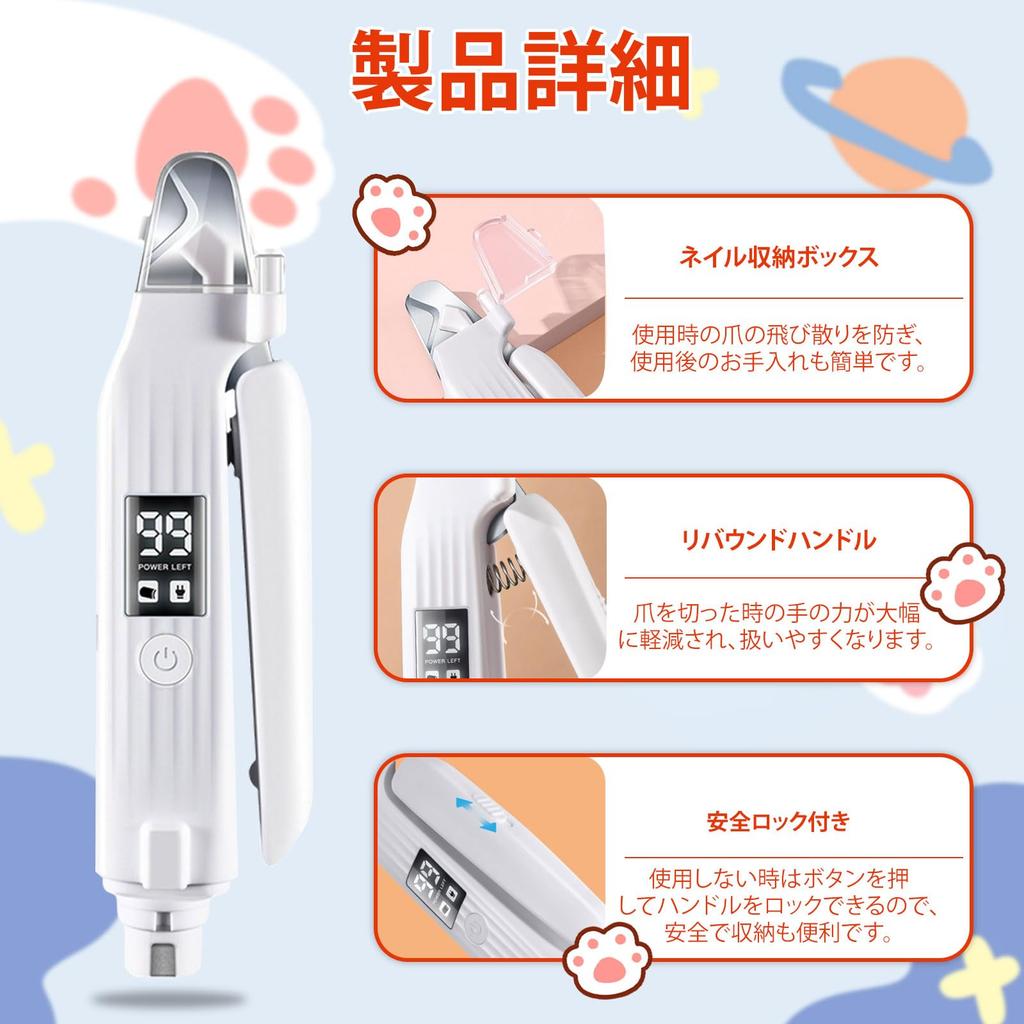 製品詳細

99
POWER LEFT

ネイル収納ボックス

使用時の爪の飛び散りを防ぎ、使用後のお手入れも簡単です。

99
POWER LEFT

リバウンドハンドル

爪を切った時の手の力が大幅に軽減され、扱いやすくなります。

安全ロック付き

使用しない時はボタンを押してハンドルをロックできるので、安全で収納も便利です。