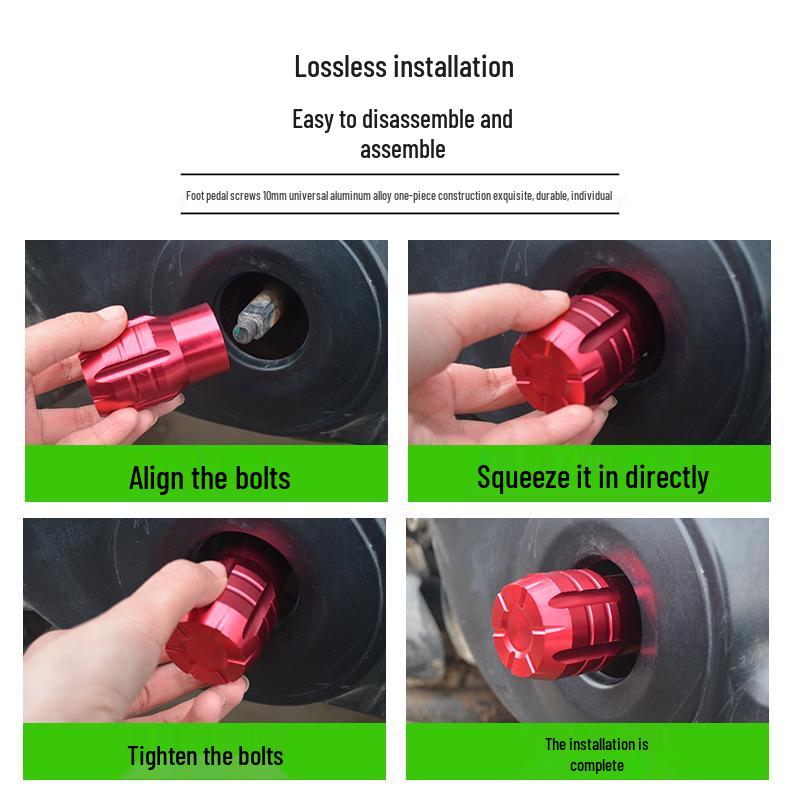 Lossless installation

Easy to disassemble and assemble

Foot pedal screws 10mm universal aluminum alloy one-piece construction exquisite, durable, individual

Align the bolts

Squeeze it in directly

Tighten the bolts

The installation is complete