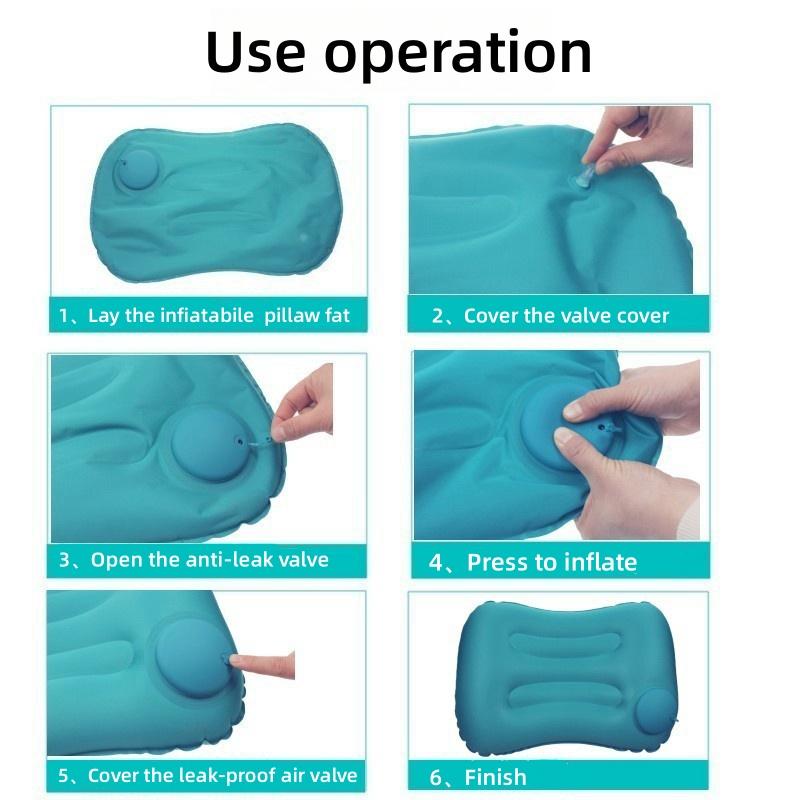 Use operation

1、Lay the infiatabile pillaw fat

2、Cover the valve cover

3、Open the anti-leak valve

4、Press to inflate

5、Cover the leak-proof air valve

6、Finish