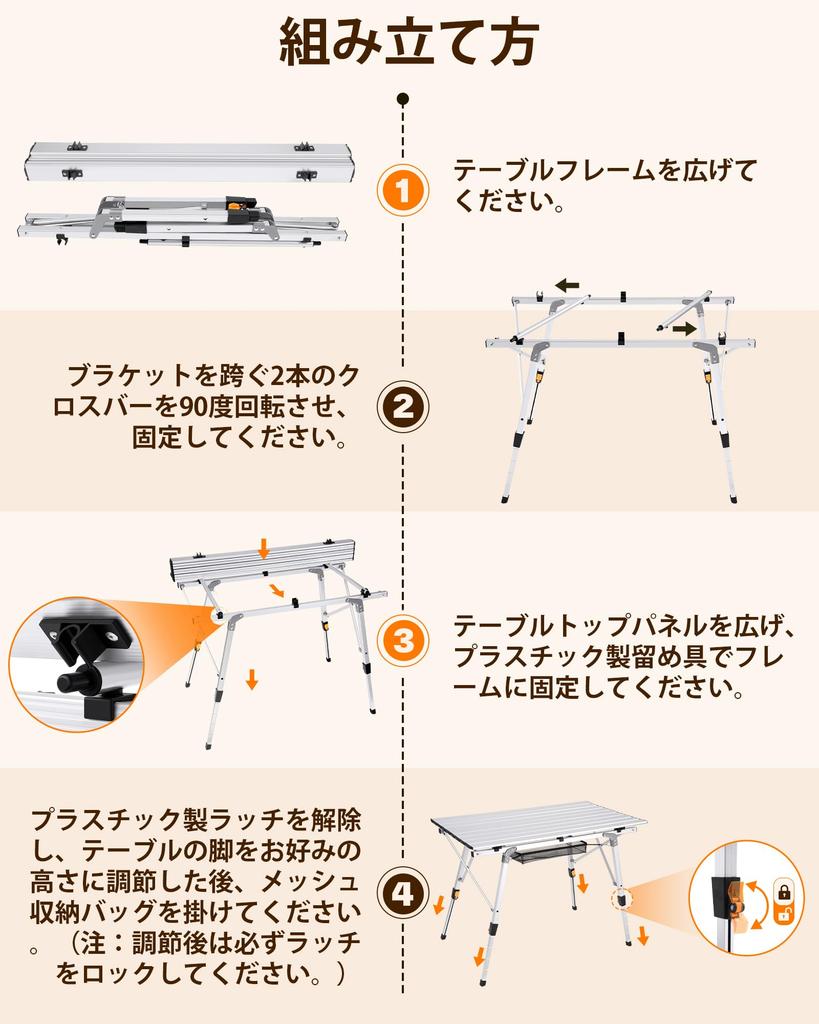 組み立て方

1

テーブルフレームを広げてください。

ブラケットを跨ぐ2本のクロスバーを90度回転させ、固定してください。

2

3

テーブルトップパネルを広げ、プラスチック製留め具でフレームに固定してください。

プラスチック製ラッチを解除し、テーブルの脚をお好みの高さに調節した後、メッシュ収納バッグを掛けてください。（注：調節後は必ずラッチをロックしてください。）

4