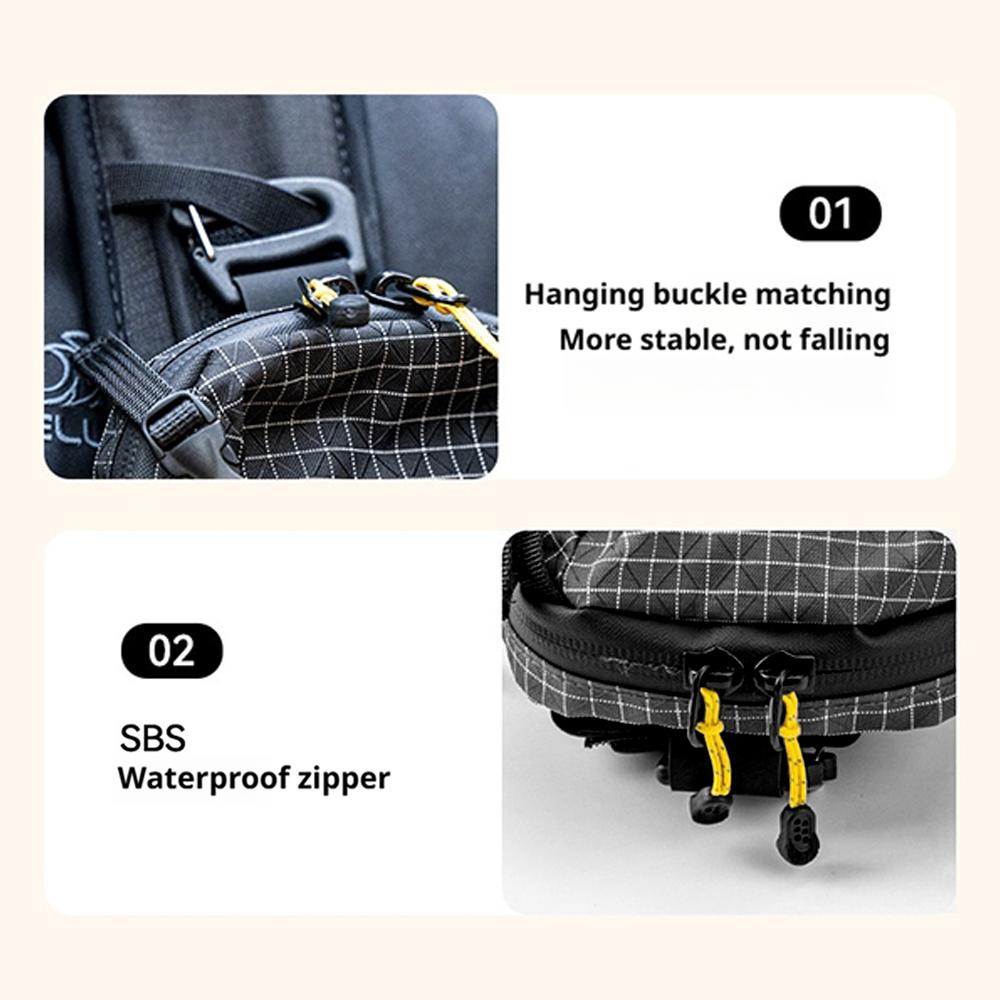 01

Hanging buckle matching
More stable, not falling

02

SBS
Waterproof zipper