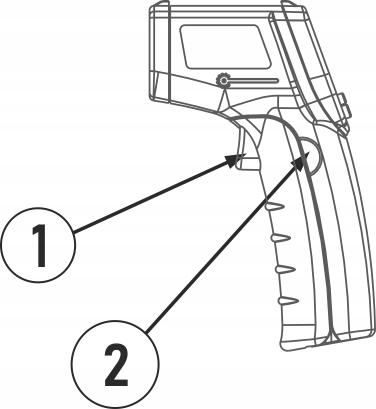 1

2