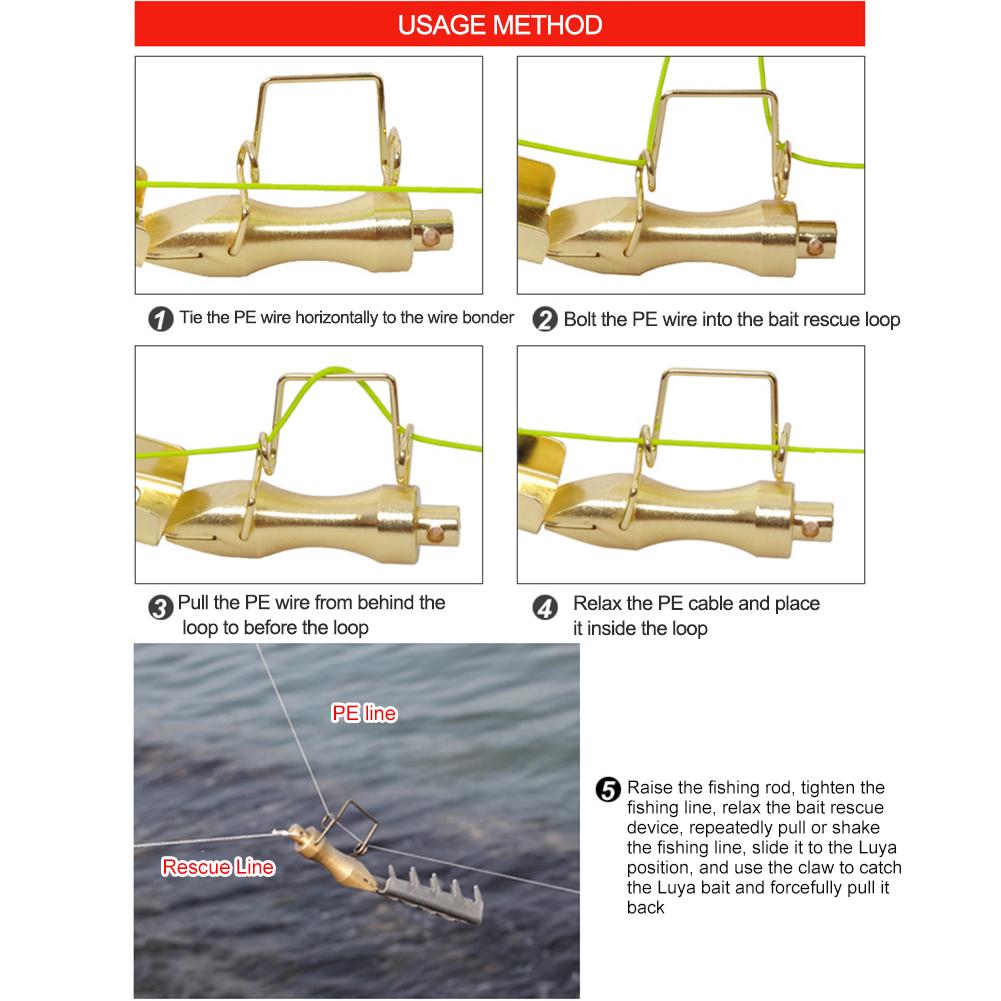 USAGE METHOD

1 Tie the PE wire horizontally to the wire bonder

2 Bolt the PE wire into the bait rescue loop

3 Pull the PE wire from behind the loop to before the loop

4 Relax the PE cable and place it inside the loop

PE line

Rescue Line

5 Raise the fishing rod, tighten the fishing line, relax the bait rescue device, repeatedly pull or shake the fishing line, slide it to the Luya position, and use the claw to catch the Luya bait and forcefully pull it back