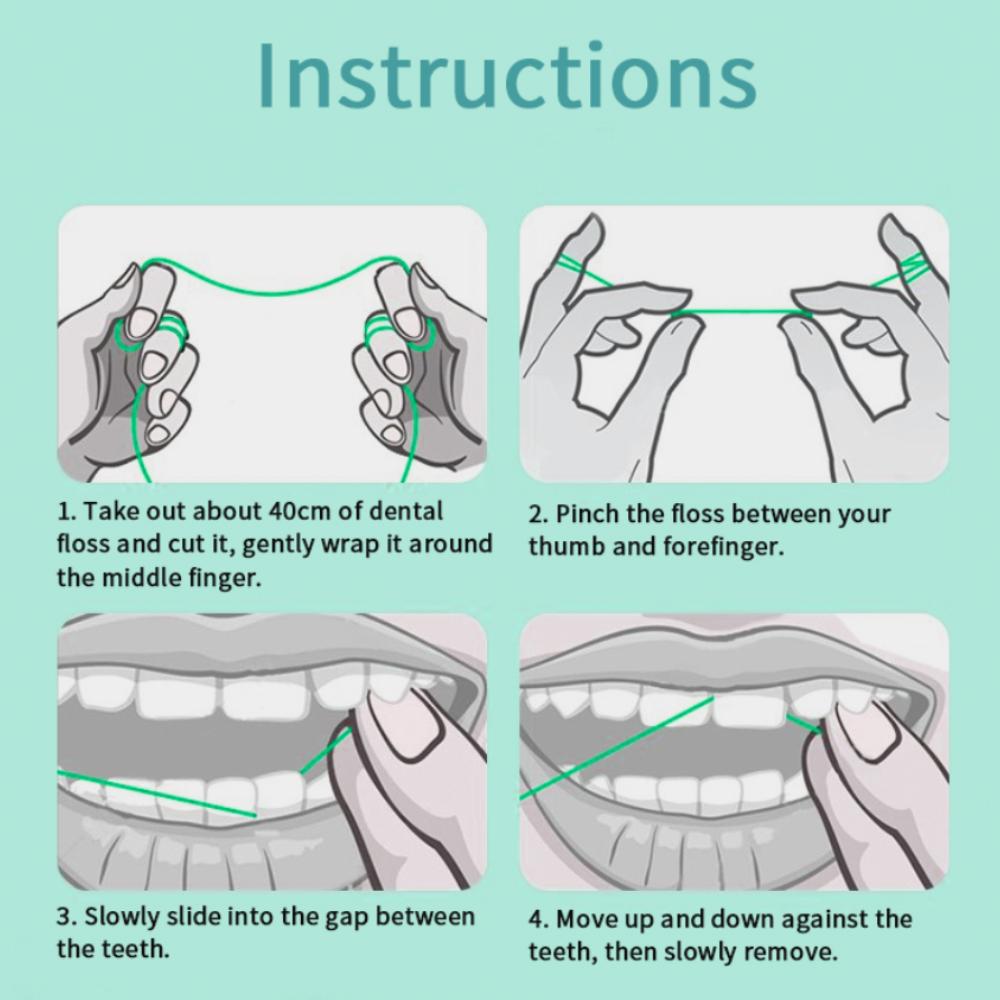 Instructions

1. Take out about 40cm of dental floss and cut it, gently wrap it around the middle finger.

2. Pinch the floss between your thumb and forefinger.

3. Slowly slide into the gap between the teeth.

4. Move up and down against the teeth, then slowly remove.