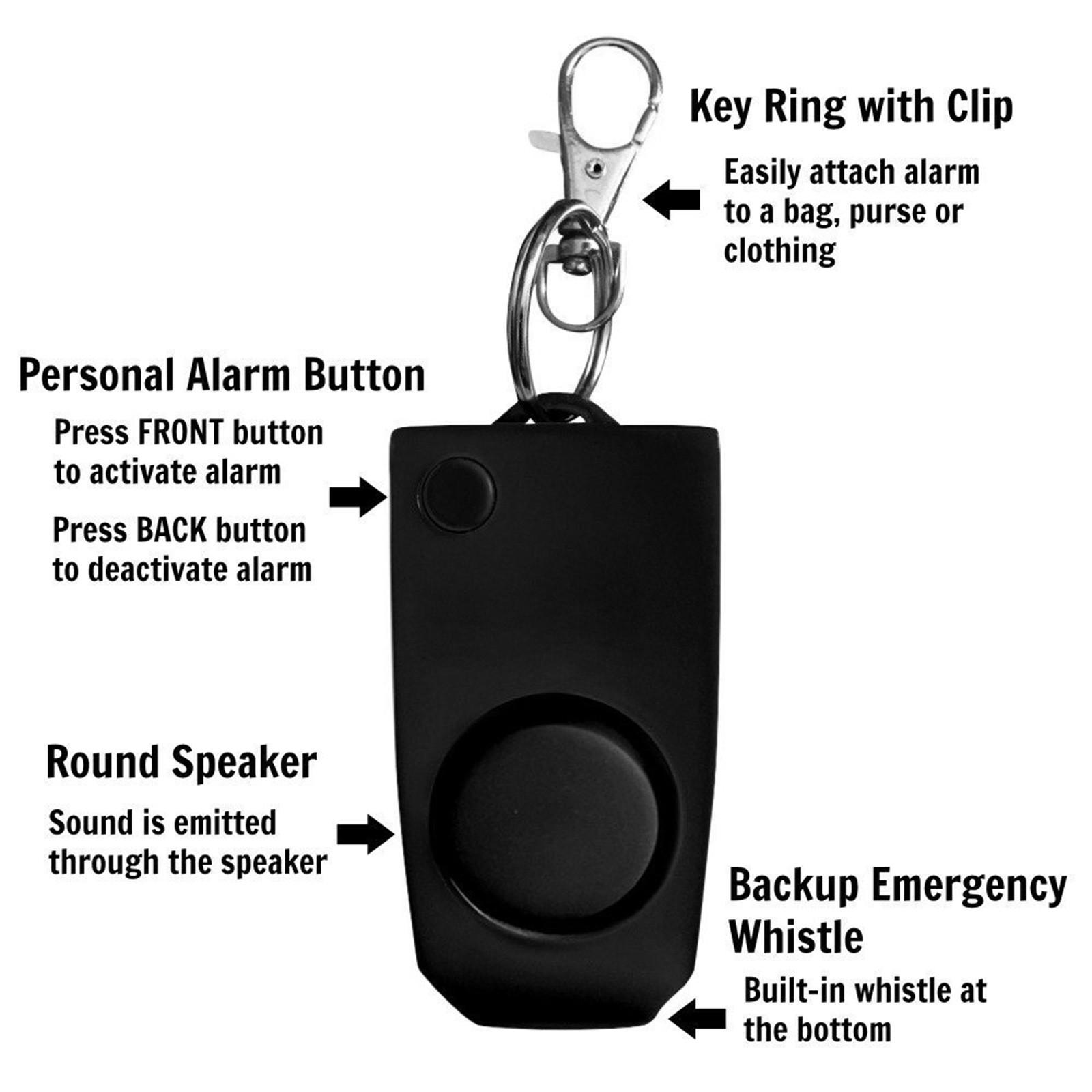 Key Ring with Clip

Easily attach alarm to a bag, purse or clothing

Personal Alarm Button

Press FRONT button to activate alarm

Press BACK button to deactivate alarm

Round Speaker

Sound is emitted through the speaker

Backup Emergency Whistle

Built-in whistle at the bottom