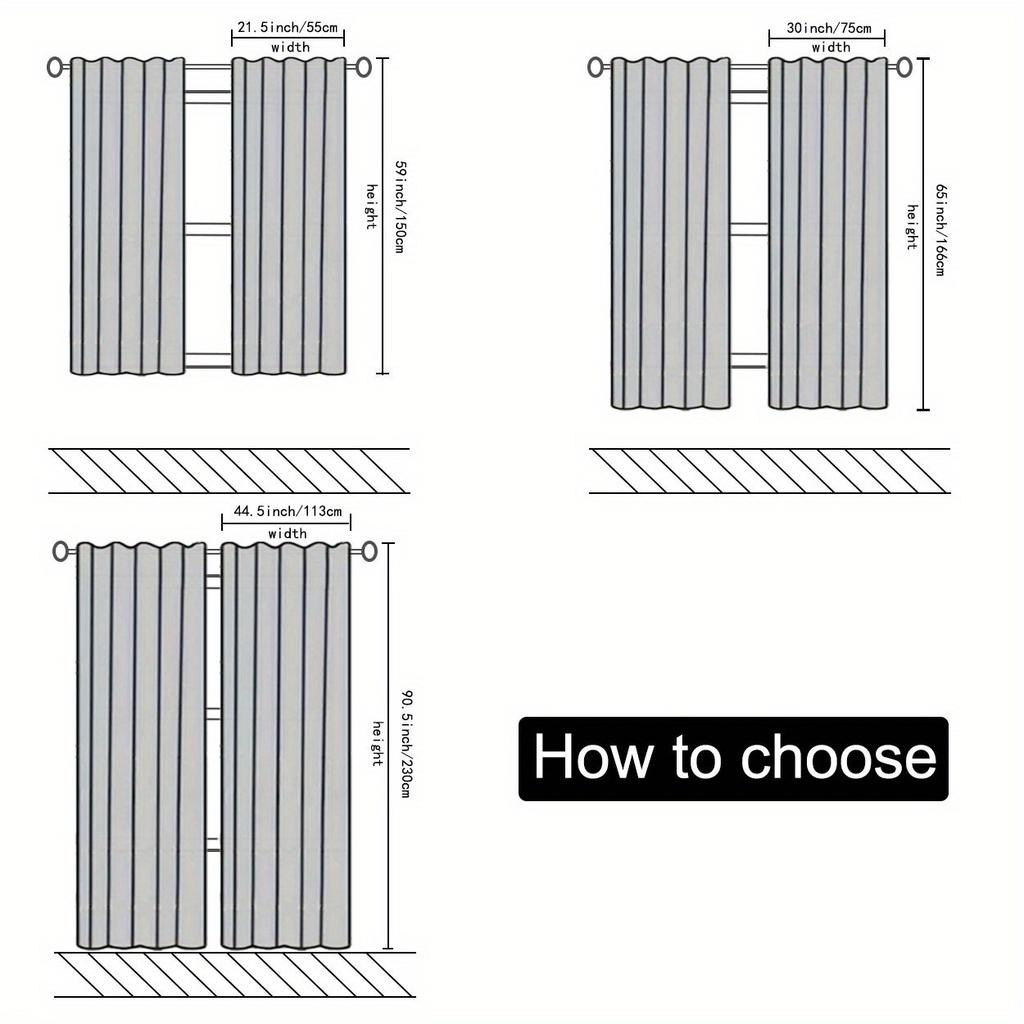 21.5inch/55cm
width
59inch/150cm
height

30inch/75cm
width
65inch/166cm
height

44.5inch/113cm
width
90.5inch/230cm
height

How to choose