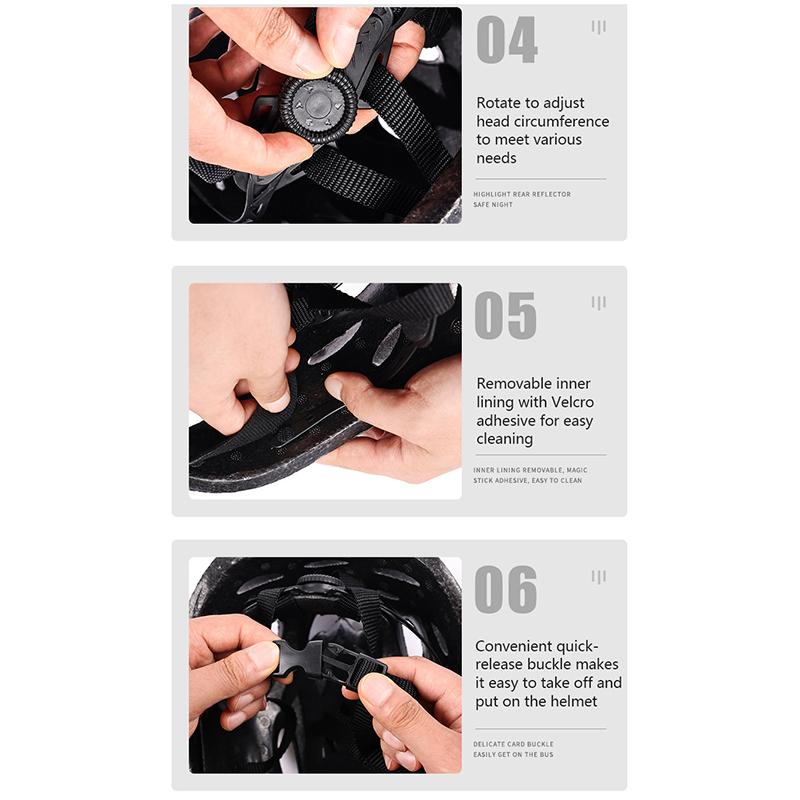 04

Rotate to adjust head circumference to meet various needs

HIGHLIGHT REAR REFLECTOR
SAFE NIGHT

05

Removable inner lining with Velcro adhesive for easy cleaning

INNER LINING REMOVABLE, MAGIC STICK ADHESIVE, EASY TO CLEAN

06

Convenient quick-release buckle makes it easy to take off and put on the helmet

DELICATE CARD BUCKLE
EASILY GET ON THE BUS