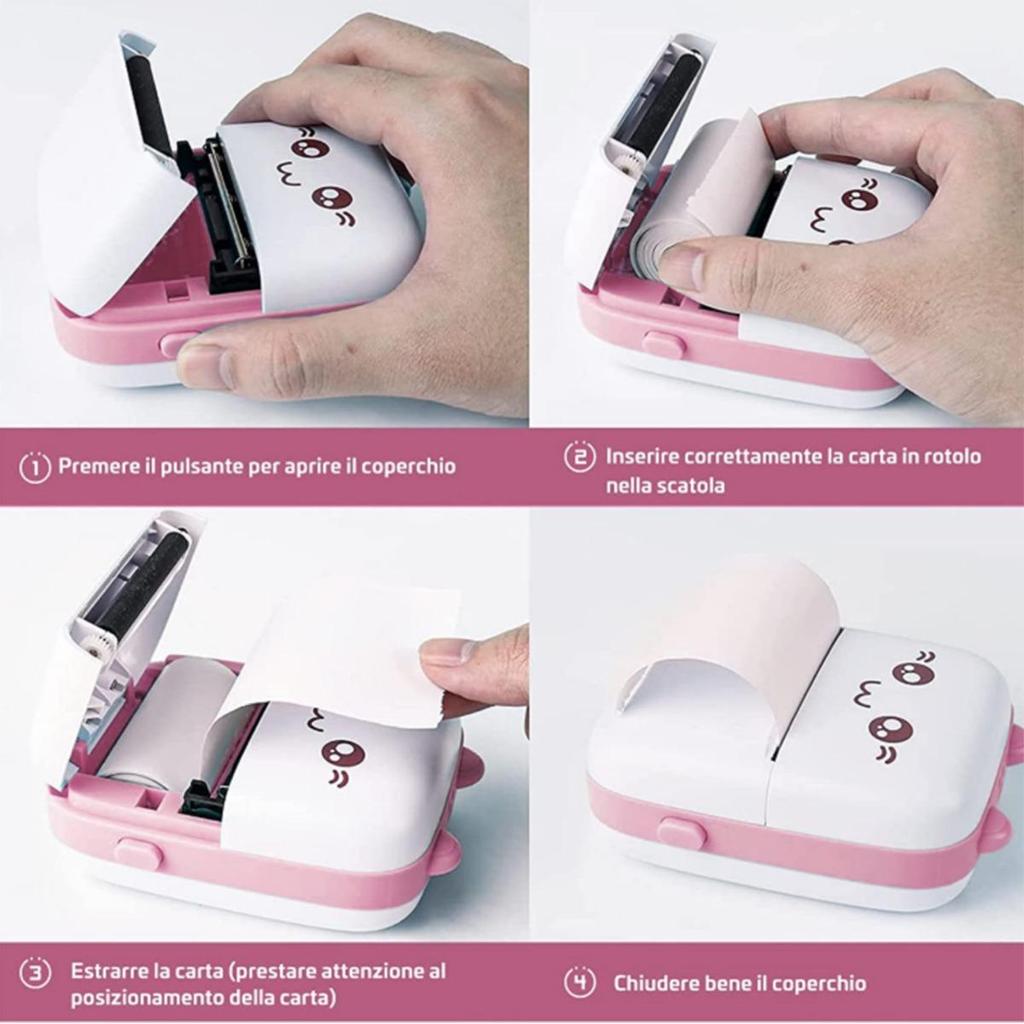 1 Premere il pulsante per aprire il coperchio

2 Inserire correttamente la carta in rotolo nella scatola

3 Estrarre la carta (prestare attenzione al posizionamento della carta)

4 Chiudere bene il coperchio